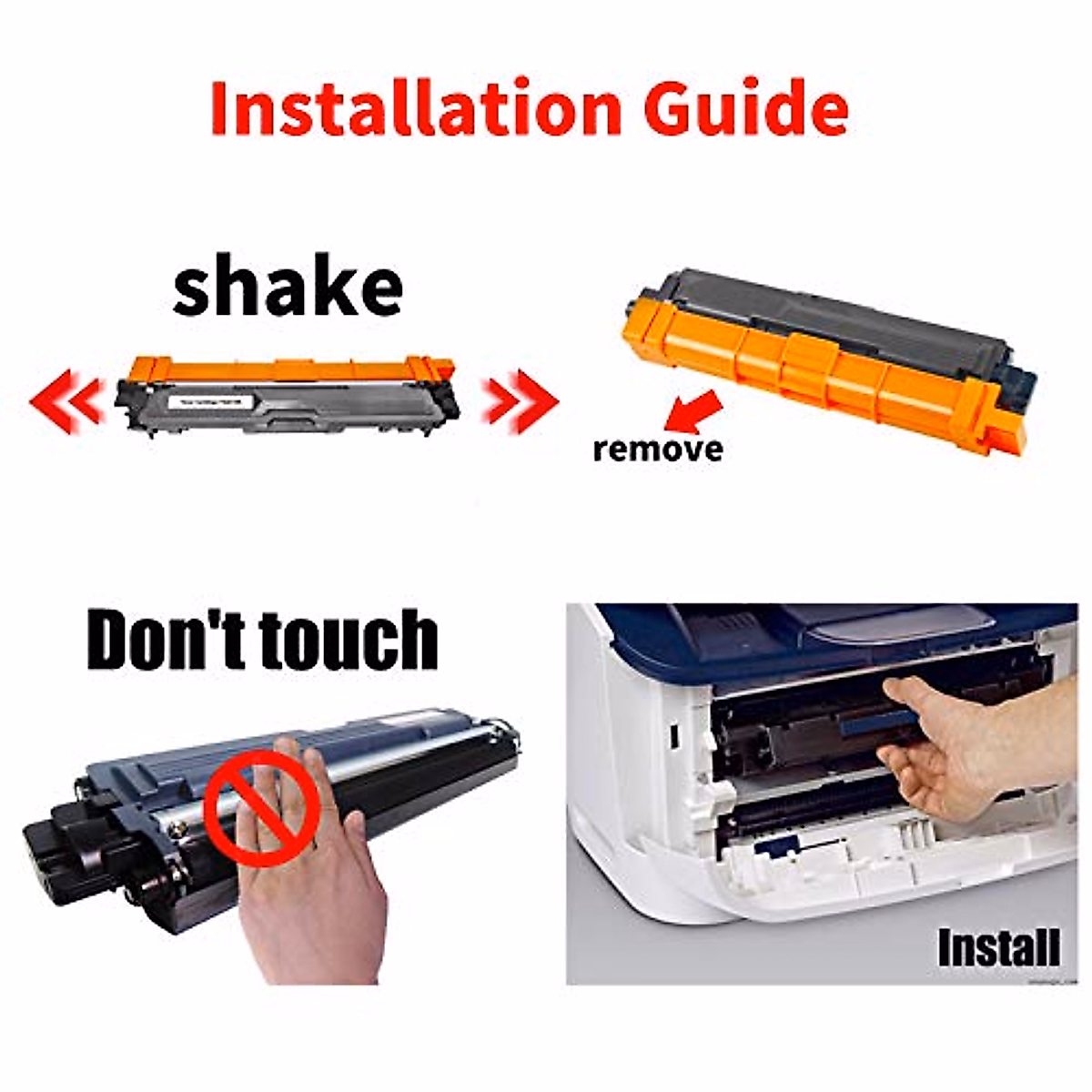 Installation Guide

shake

remove

Don't touch

Install