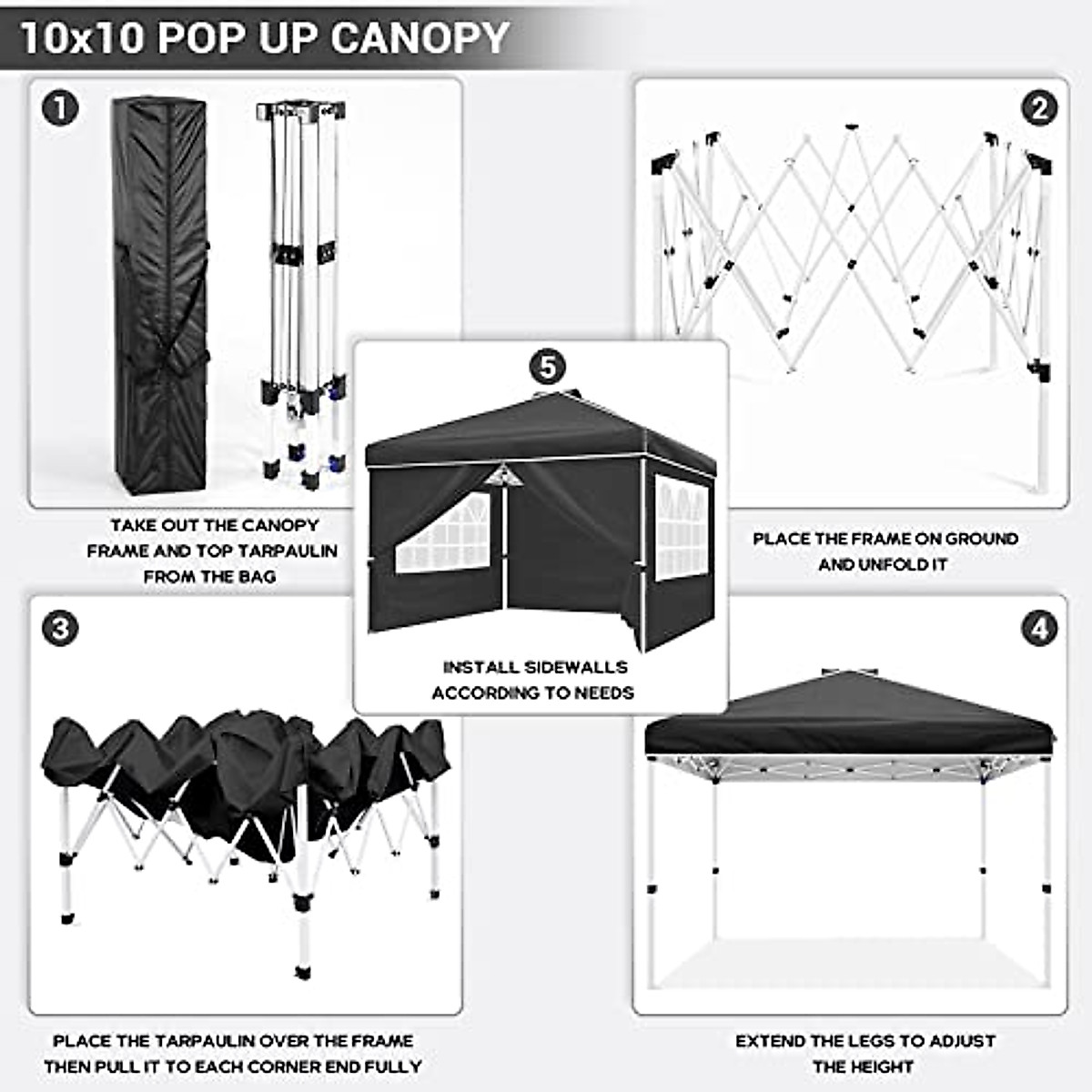 10x10 POP UP CANOPY

1

TAKE OUT THE CANOPY FRAME AND TOP TARPAULIN FROM THE BAG

2

PLACE THE FRAME ON GROUND AND UNFOLD IT

5

INSTALL SIDEWALLS ACCORDING TO NEEDS

3

PLACE THE TARPAULIN OVER THE FRAME THEN PULL IT TO EACH CORNER END FULLY

4

EXTEND THE LEGS TO ADJUST THE HEIGHT