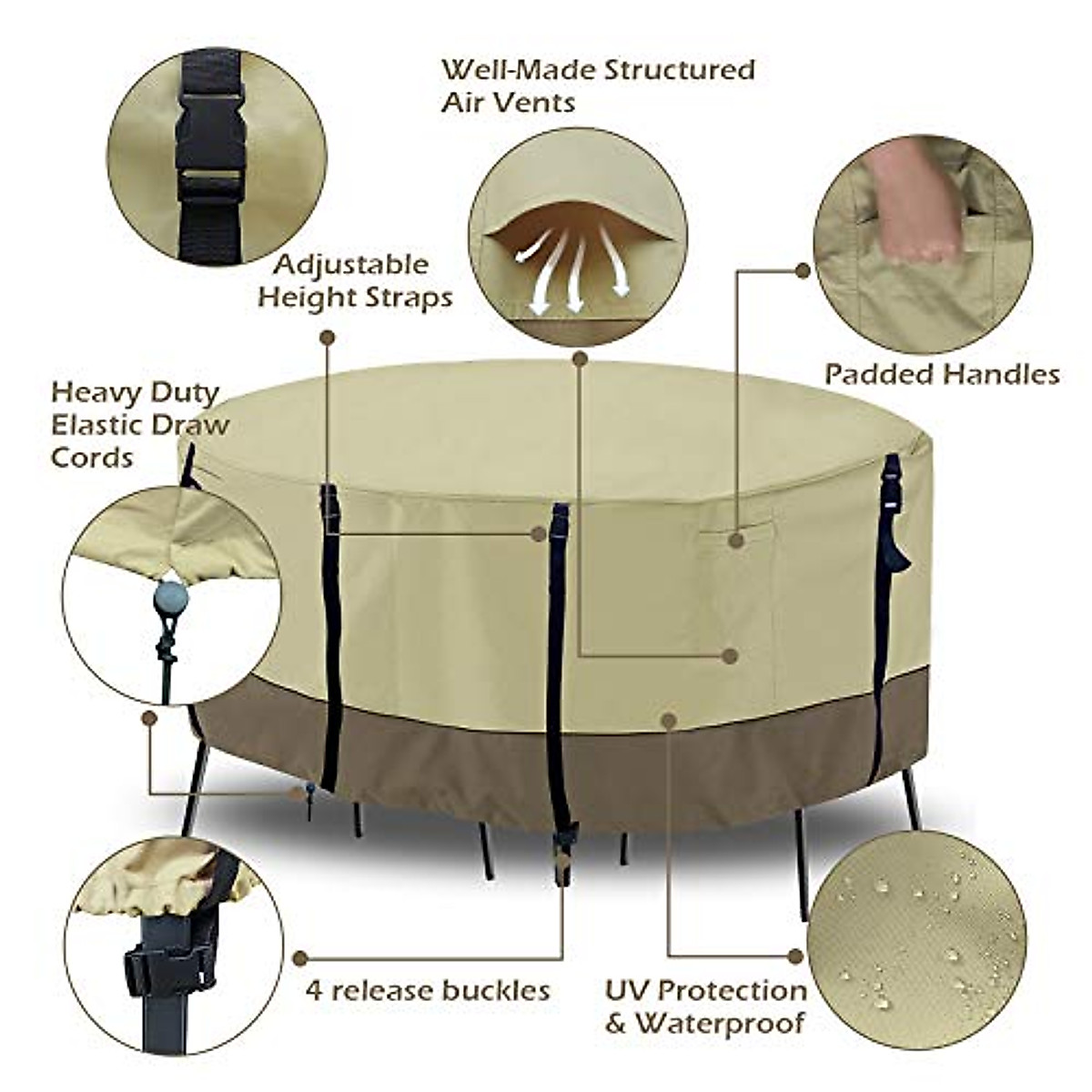 Well-Made Structured Air Vents

Adjustable Height Straps

Padded Handles

Heavy Duty Elastic Draw Cords

4 release buckles

UV Protection & Waterproof