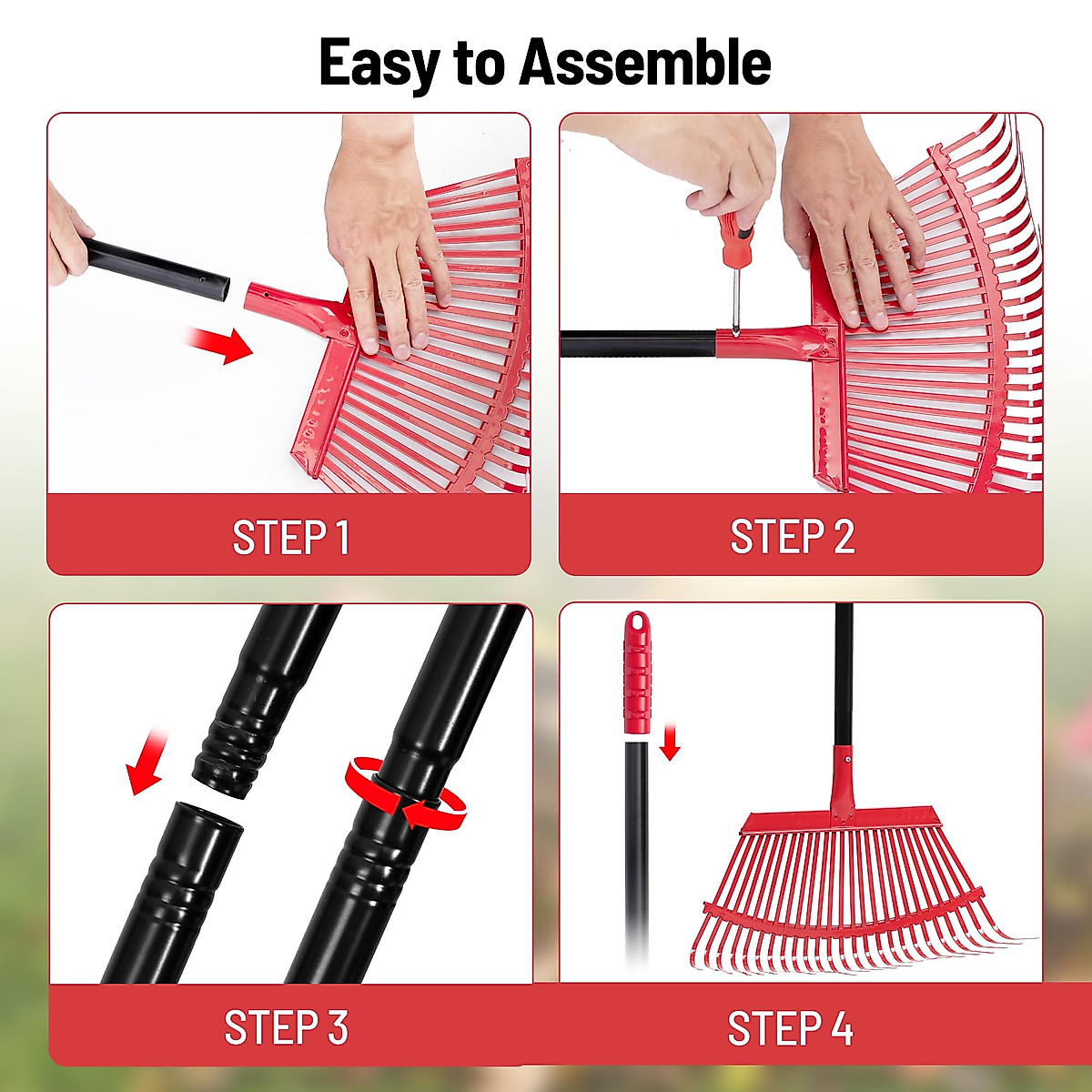 Easy to Assemble

STEP 1

STEP 2

STEP 3

STEP 4