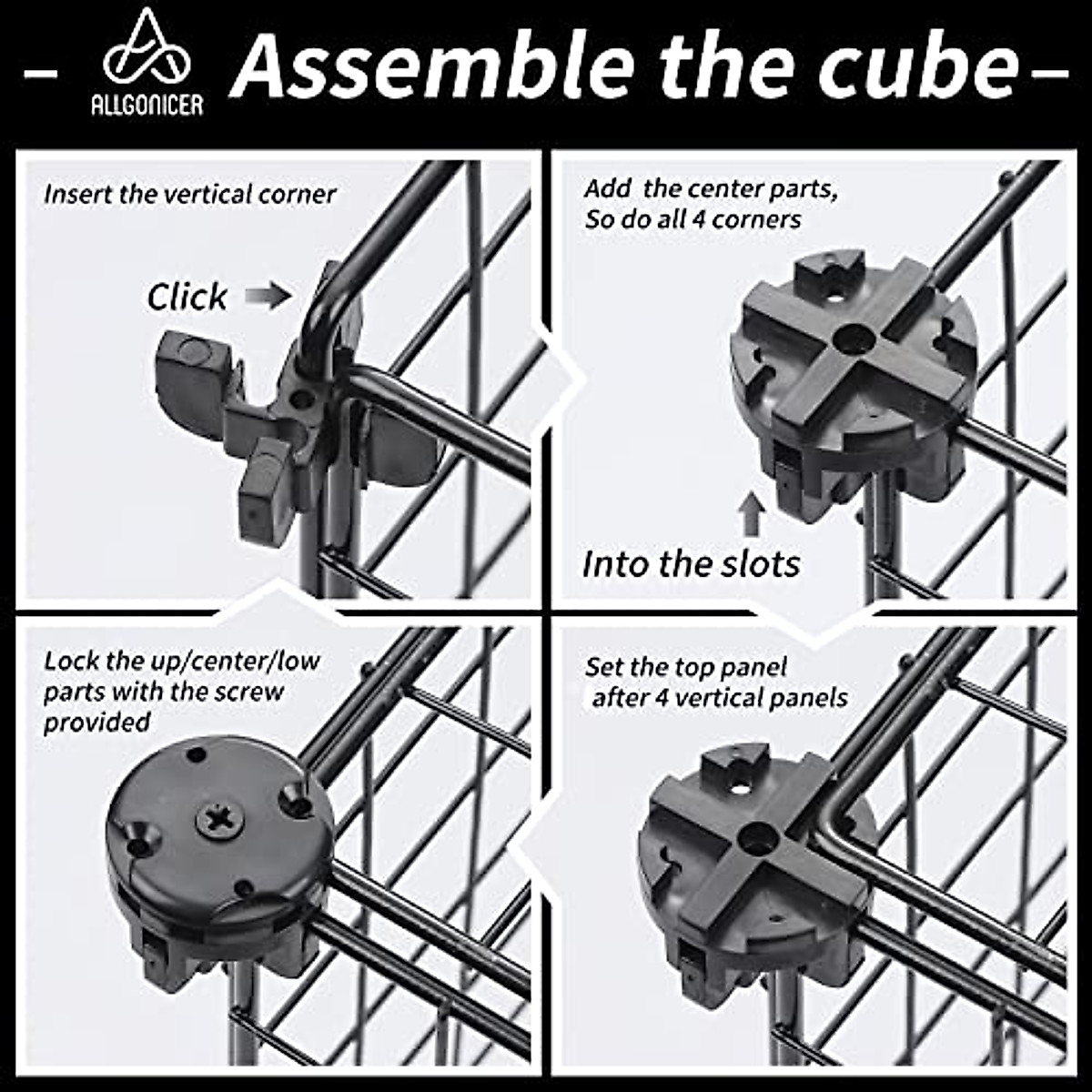 ALLGONICER

Assemble the cube

Insert the vertical corner

Click

Add the center parts, So do all 4 corners

Into the slots

Lock the up/center/low parts with the screw provided

Set the top panel after 4 vertical panels