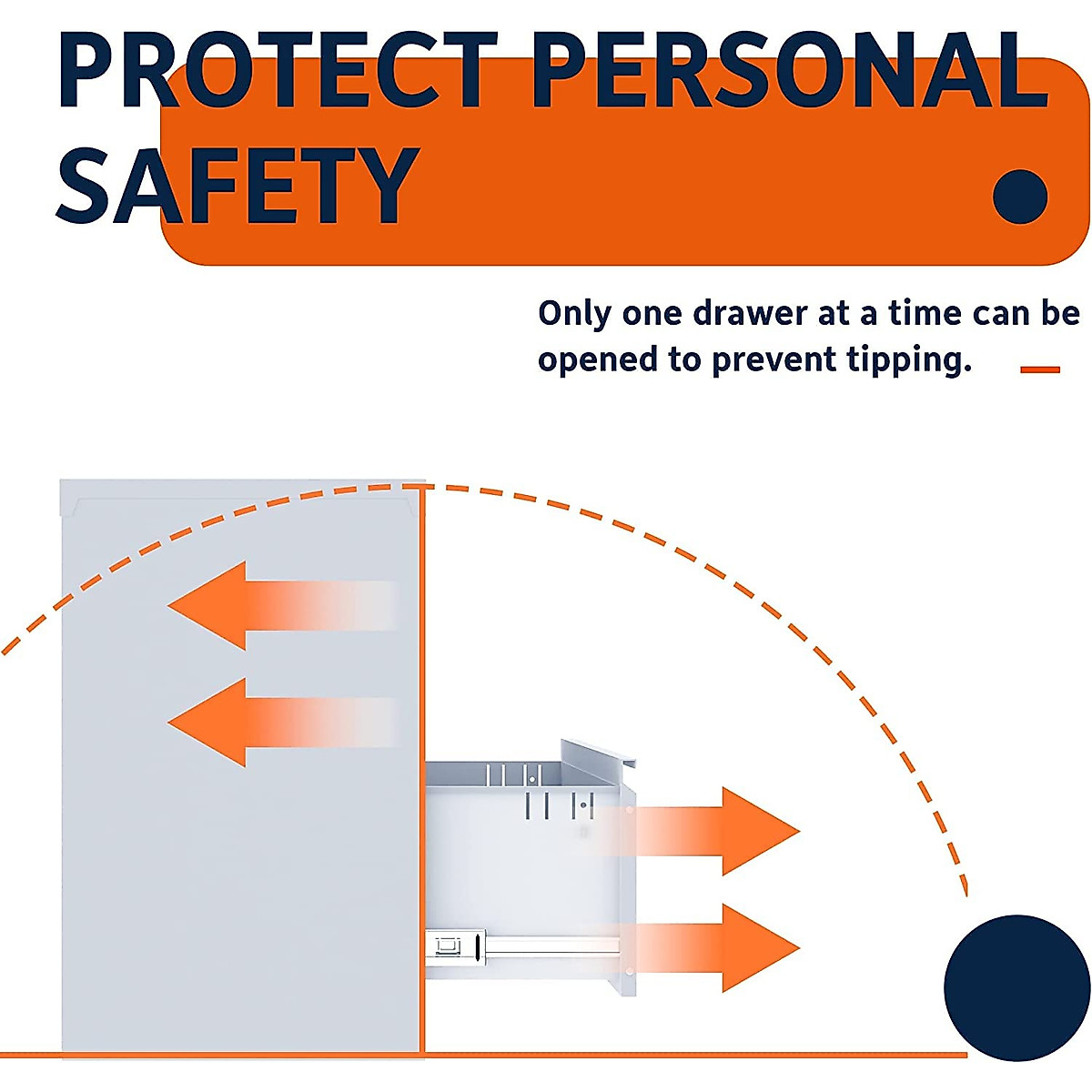 PROTECT PERSONAL SAFETY

Only one drawer at a time can be opened to prevent tipping.