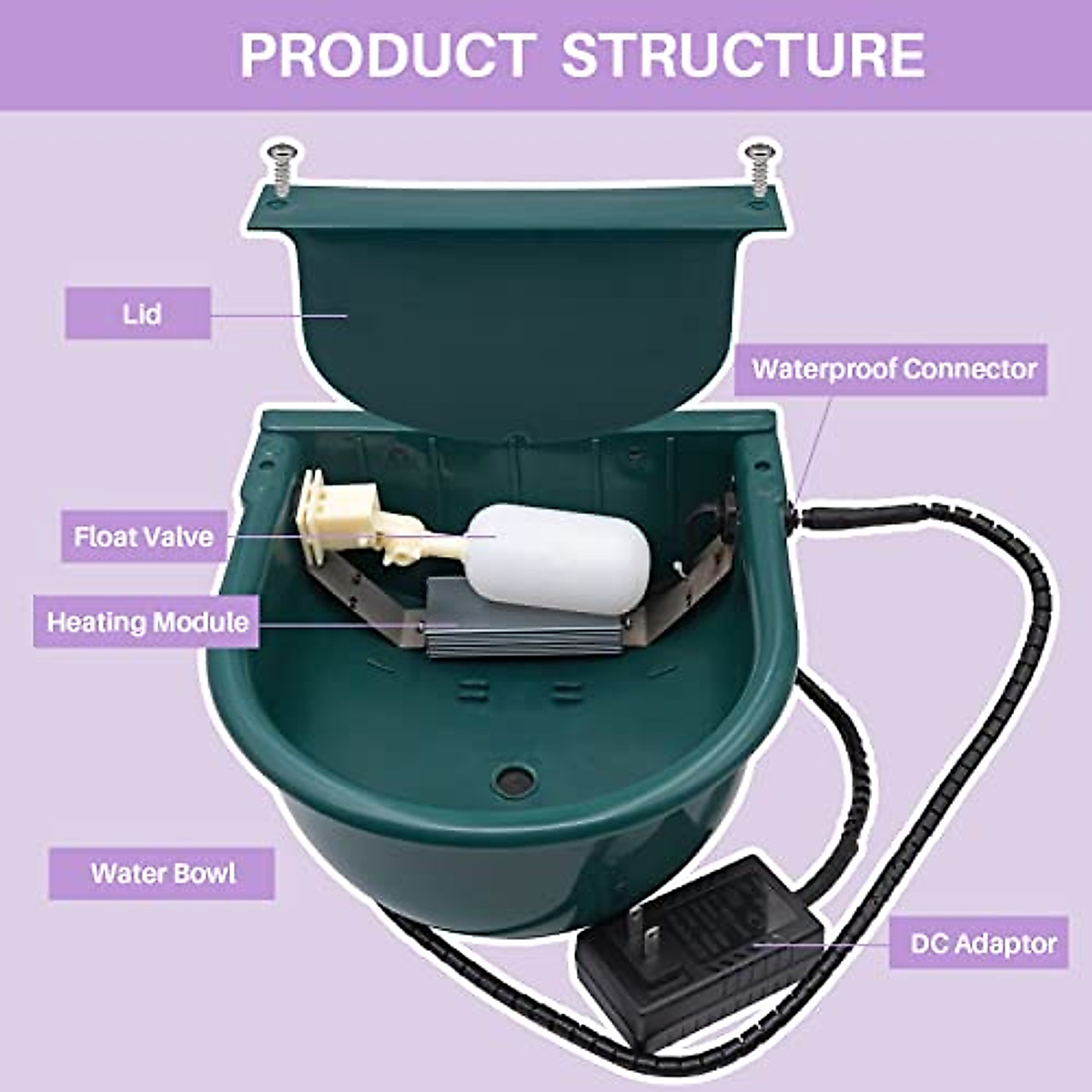 PRODUCT STRUCTURE

Lid

Waterproof Connector

Float Valve

Heating Module

Water Bowl

DC Adaptor