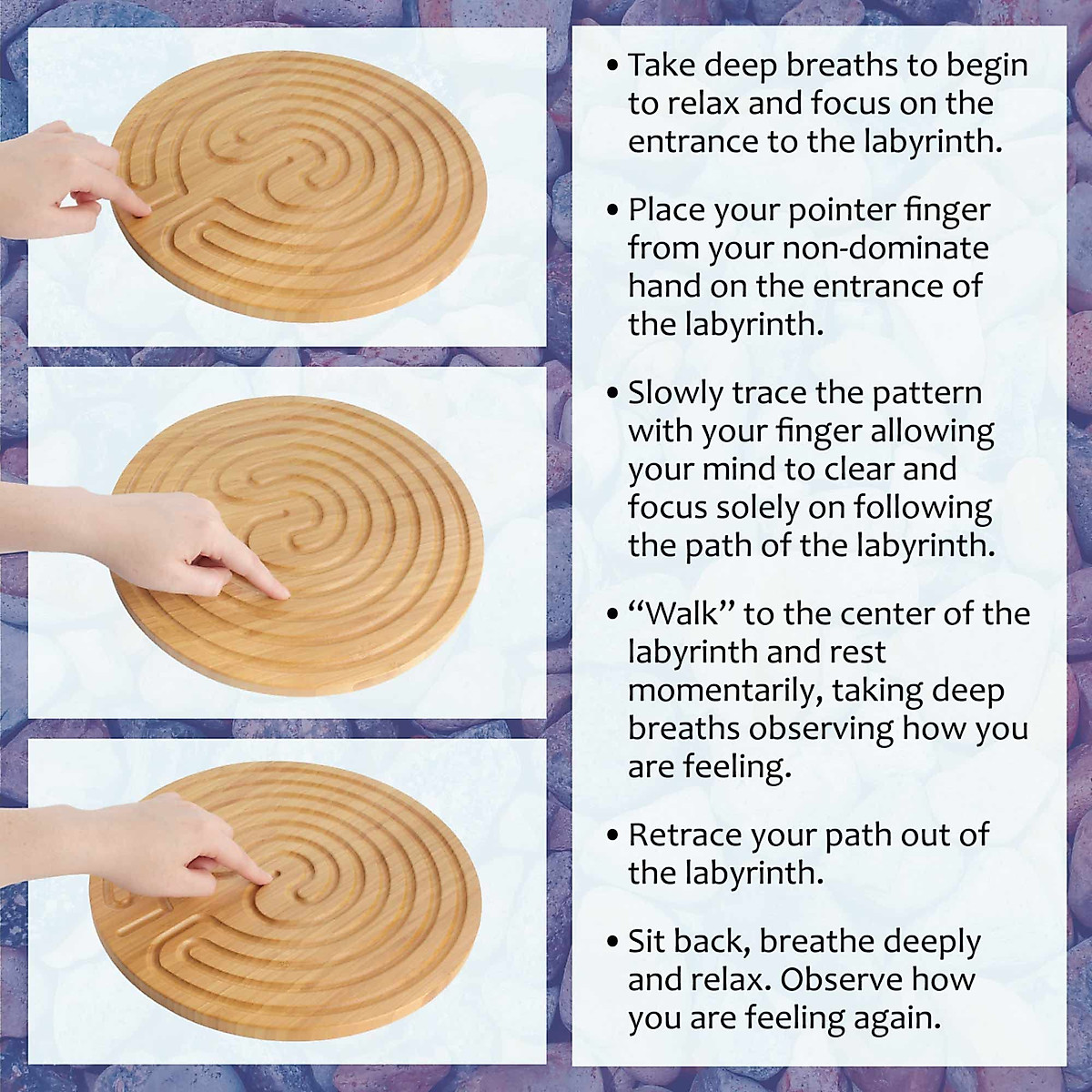 • Take deep breaths to begin to relax and focus on the entrance to the labyrinth.

• Place your pointer finger from your non-dominate hand on the entrance of the labyrinth.

• Slowly trace the pattern with your finger allowing your mind to clear and focus solely on following the path of the labyrinth.

• “Walk” to the center of the labyrinth and rest momentarily, taking deep breaths observing how you are feeling.

• Retrace your path out of the labyrinth.

• Sit back, breathe deeply and relax. Observe how you are feeling again.