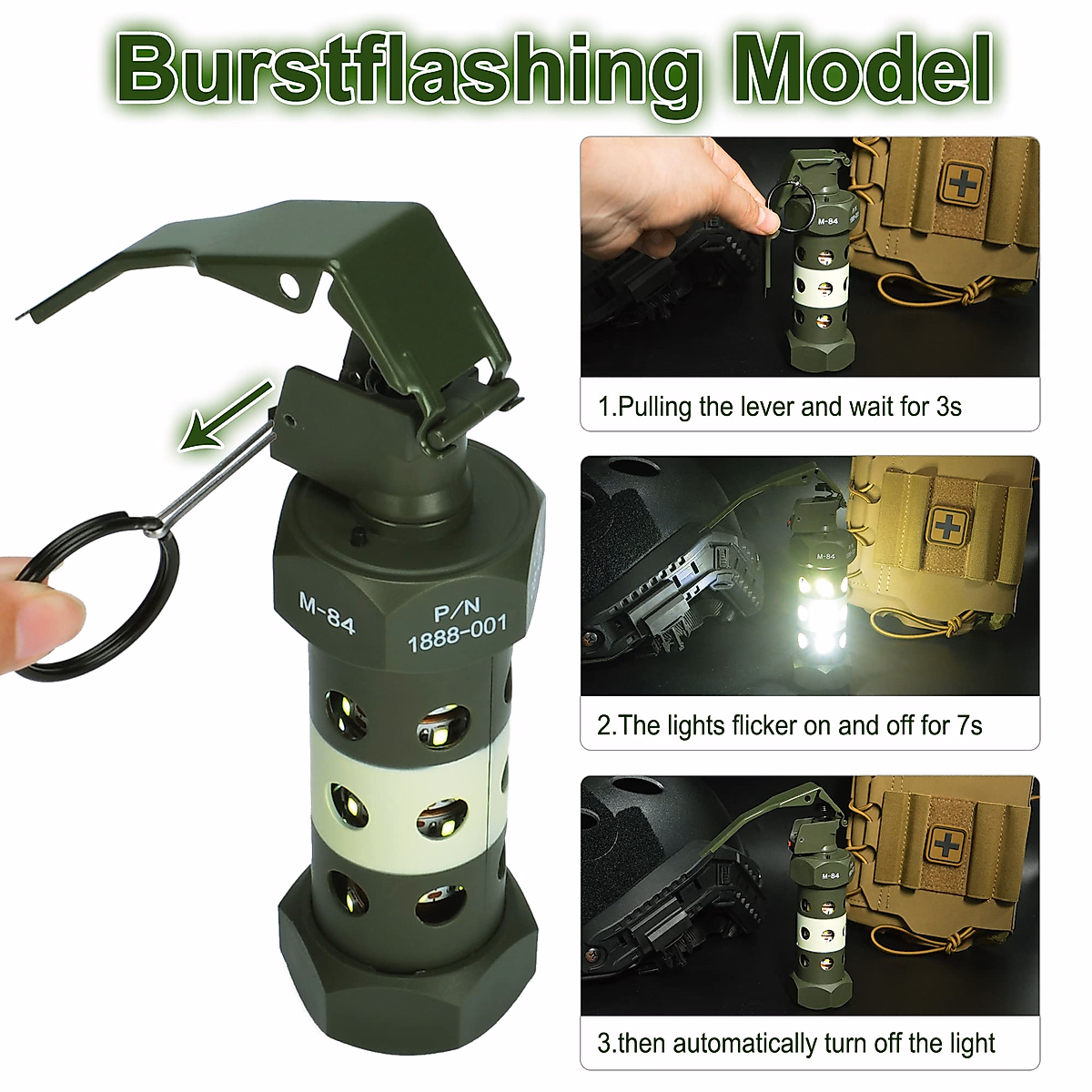 Burstflashing Model

M-84

P/N
1888-001

M-84

1.Pulling the lever and wait for 3s

M-84

2.The lights flicker on and off for 7s

M-84

3.then automatically turn off the light