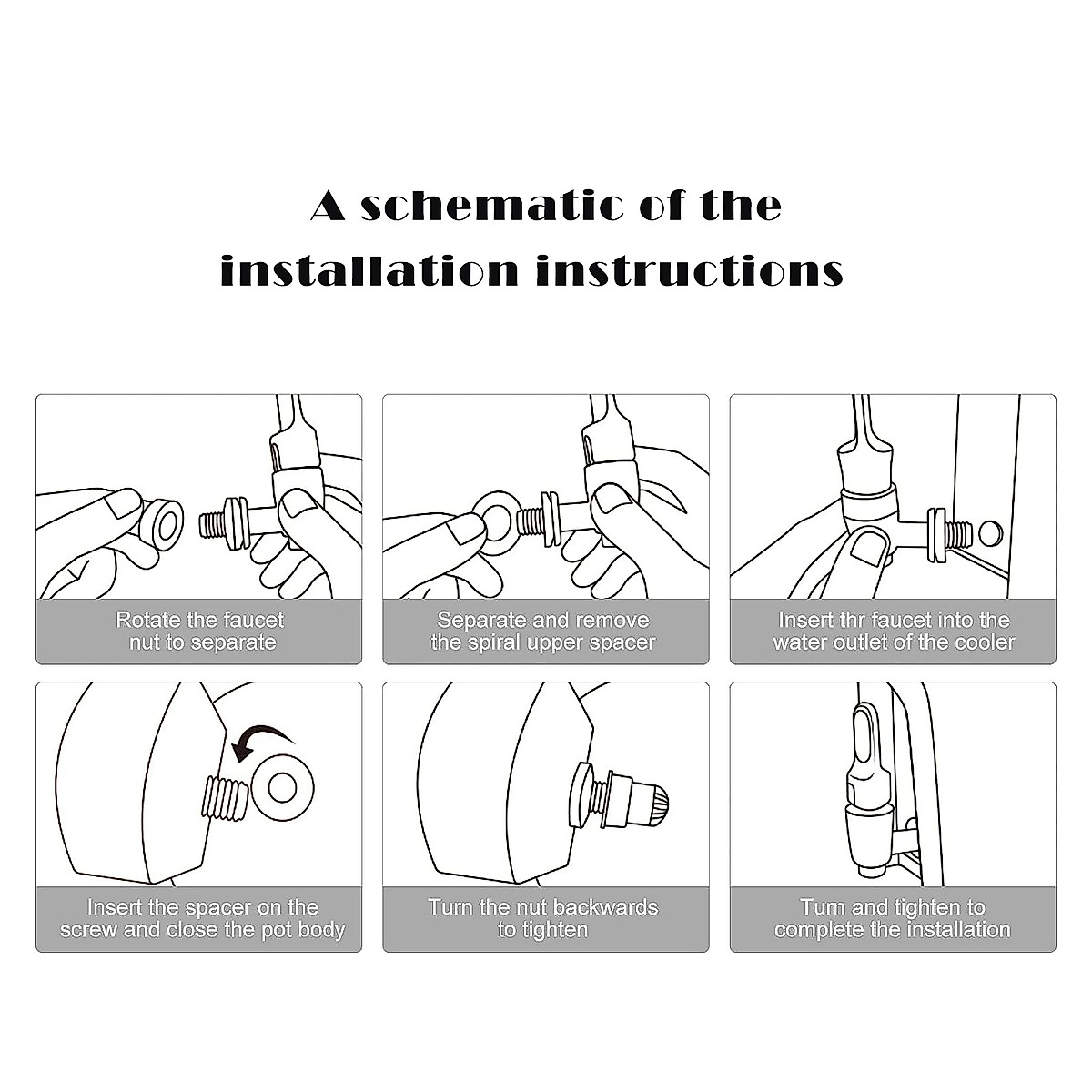 A schematic of the installation instructions

Rotate the faucet nut to separate

Separate and remove the spiral upper spacer

Insert thr faucet into the water outlet of the cooler

Insert the spacer on the screw and close the pot body

Turn the nut backwards to tighten

Turn and tighten to complete the installation