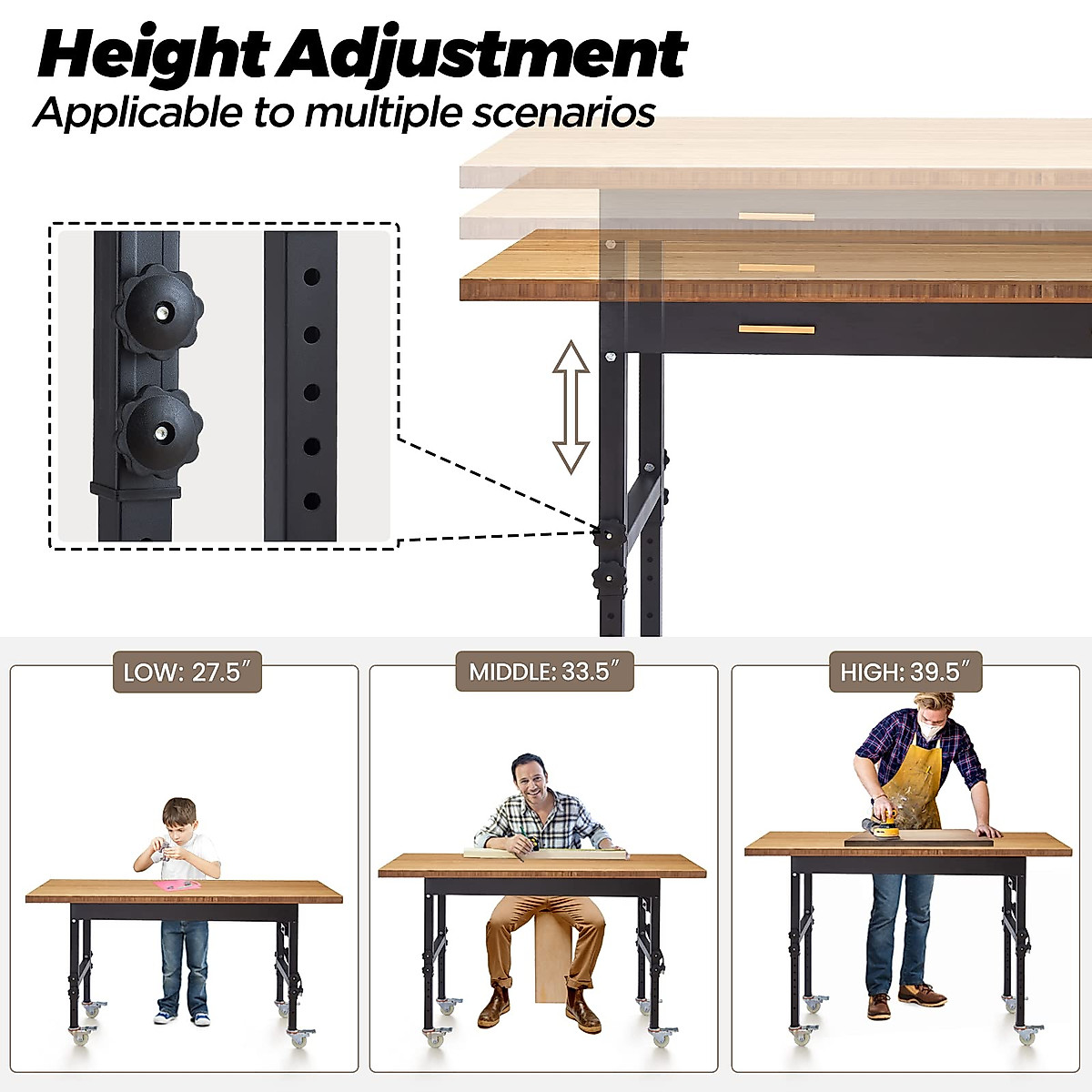 Height Adjustment
Applicable to multiple scenarios

LOW: 27.5″

MIDDLE: 33.5″

HIGH: 39.5″