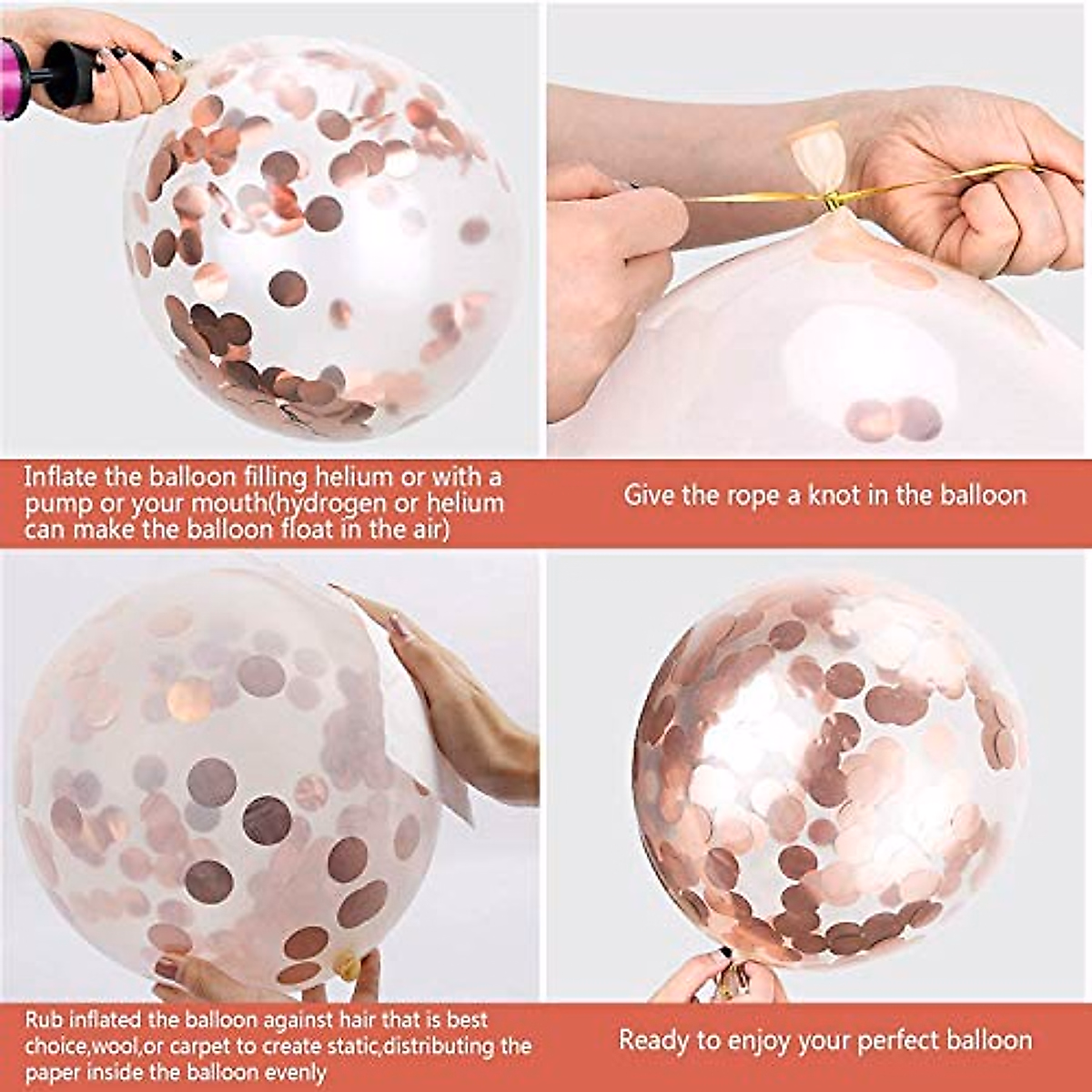 Inflate the balloon filling helium or with a pump or your mouth(hydrogen or helium can make the balloon float in the air)

Give the rope a knot in the balloon

Rub inflated the balloon against hair that is best choice,wool,or carpet to create static,distributing the paper inside the balloon evenly

Ready to enjoy your perfect balloon