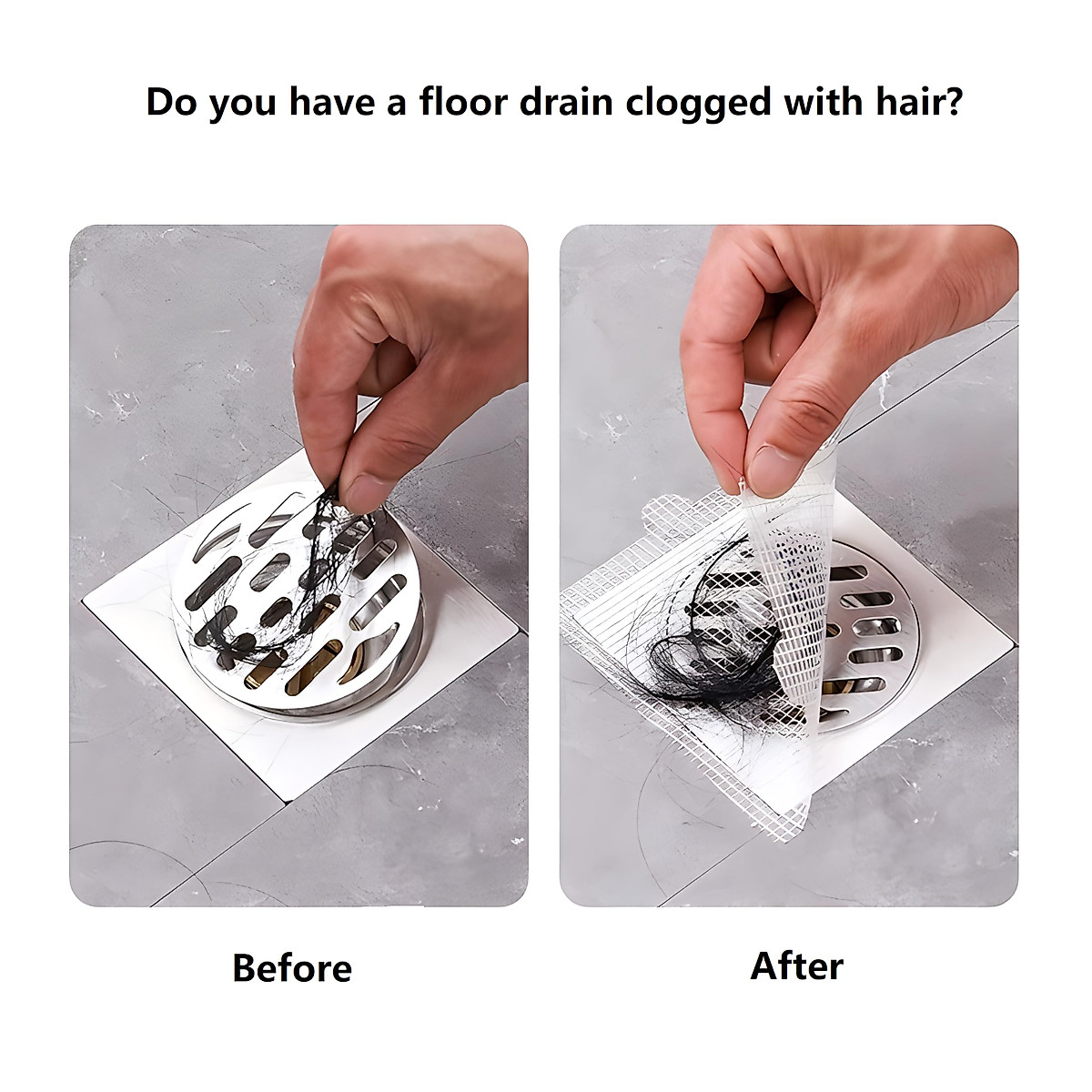 Do you have a floor drain clogged with hair?

Before

After