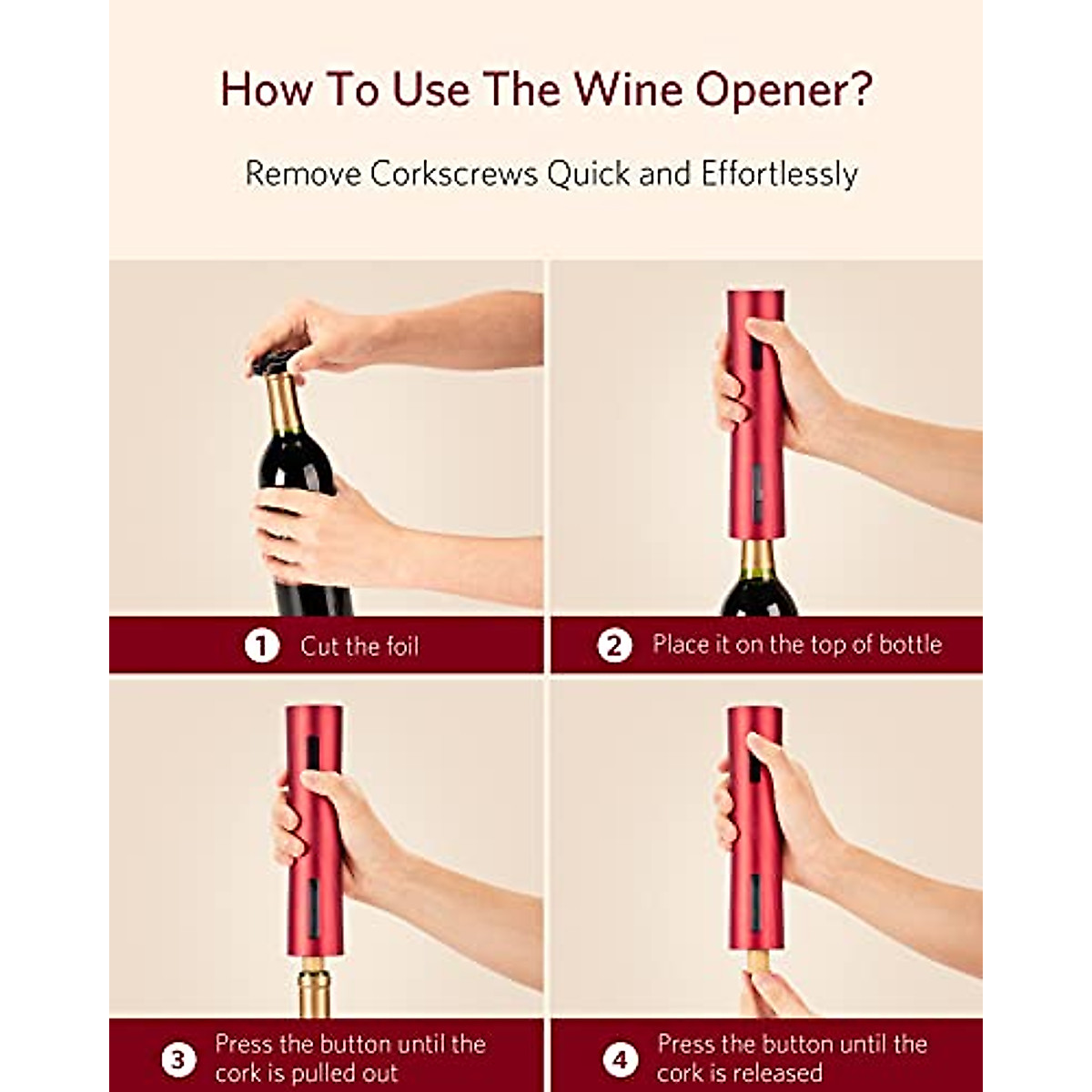 How To Use The Wine Opener?

Remove Corkscrews Quick and Effortlessly

1 Cut the foil

2 Place it on the top of bottle

3 Press the button until the cork is pulled out

4 Press the button until the cork is released