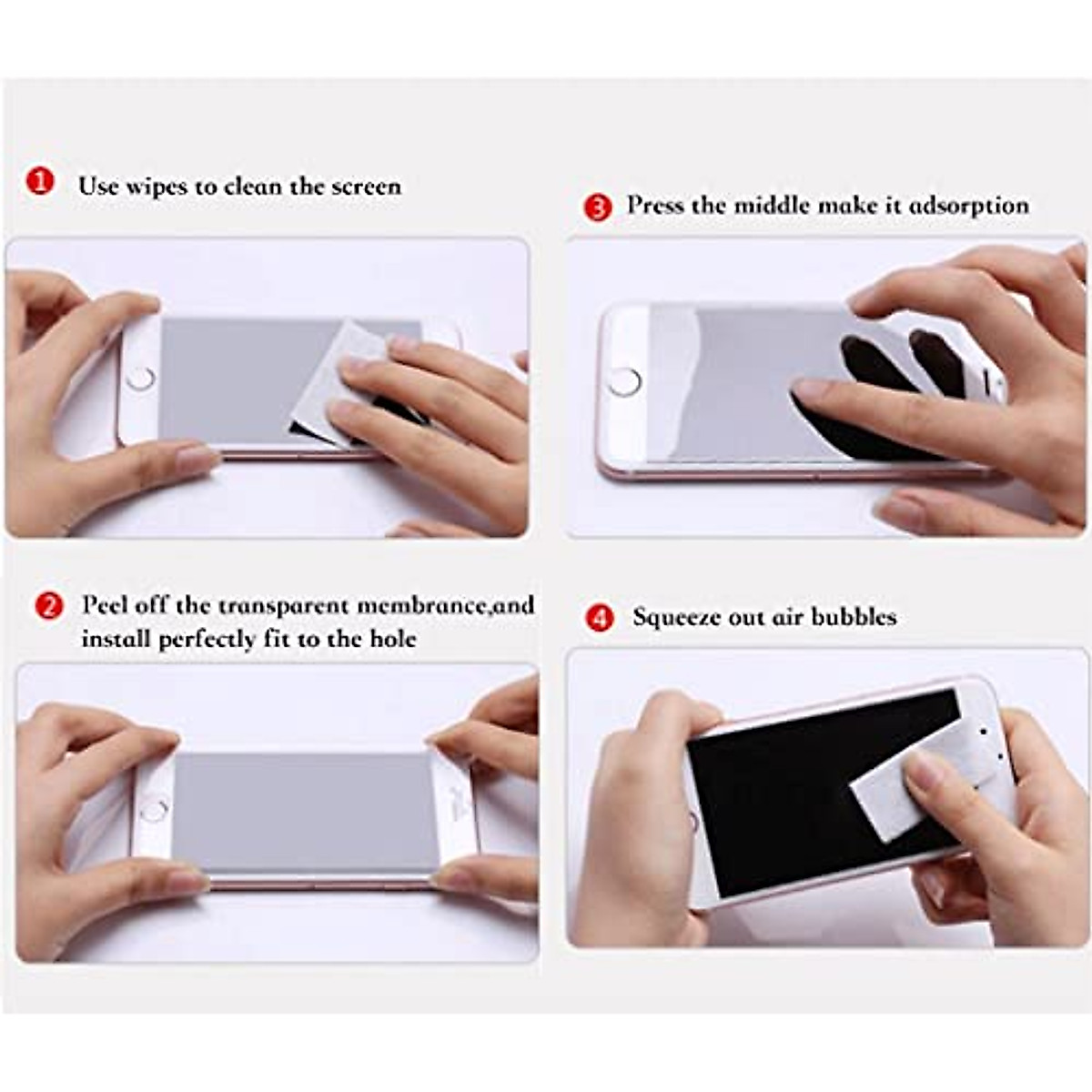 1 Use wipes to clean the screen

2 Peel off the transparent membrance,and install perfectly fit to the hole

3 Press the middle make it adsorption

4 Squeeze out air bubbles