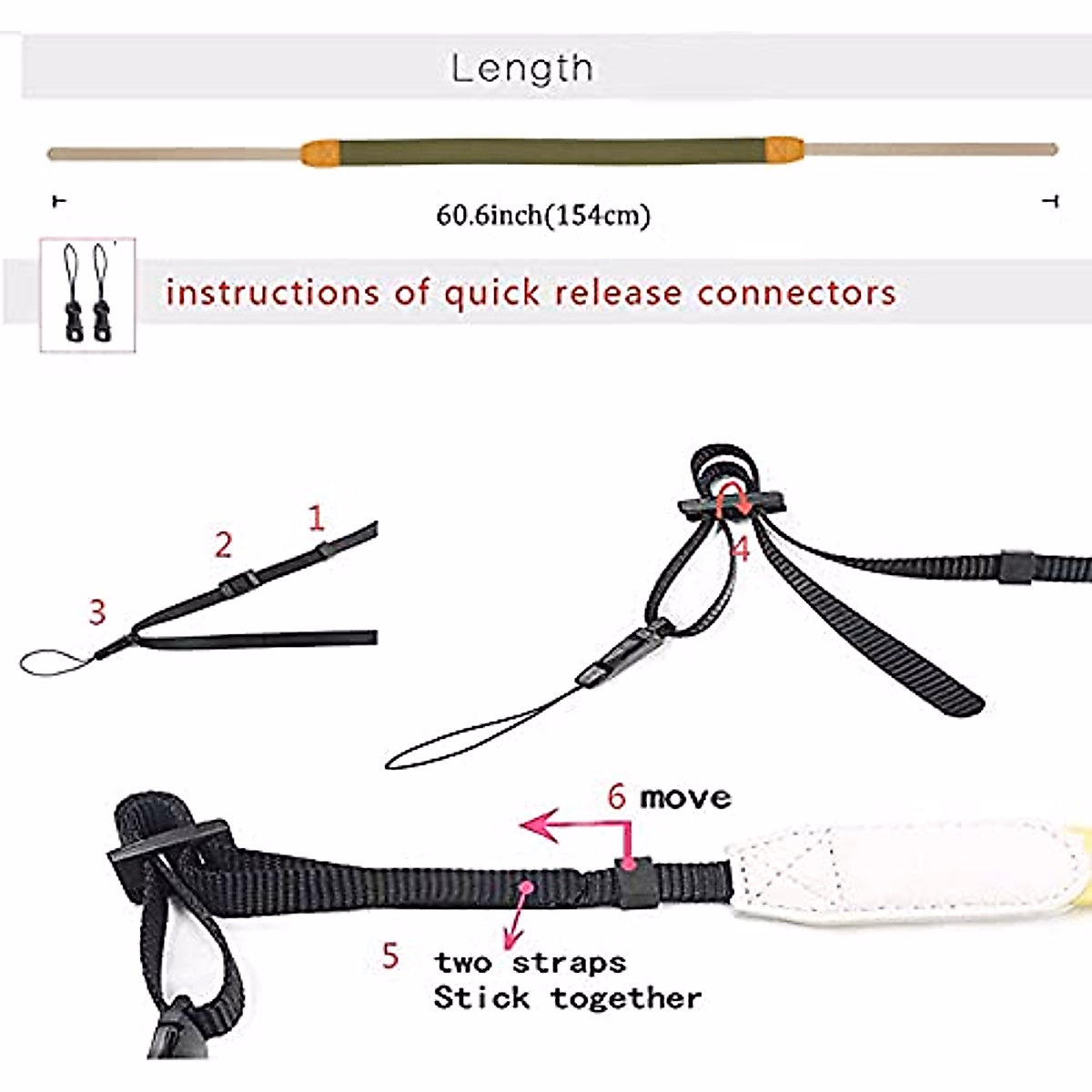 Length

60.6inch(154cm)

instructions of quick release connectors

1

2

3

4

6 move

5 two straps Stick together