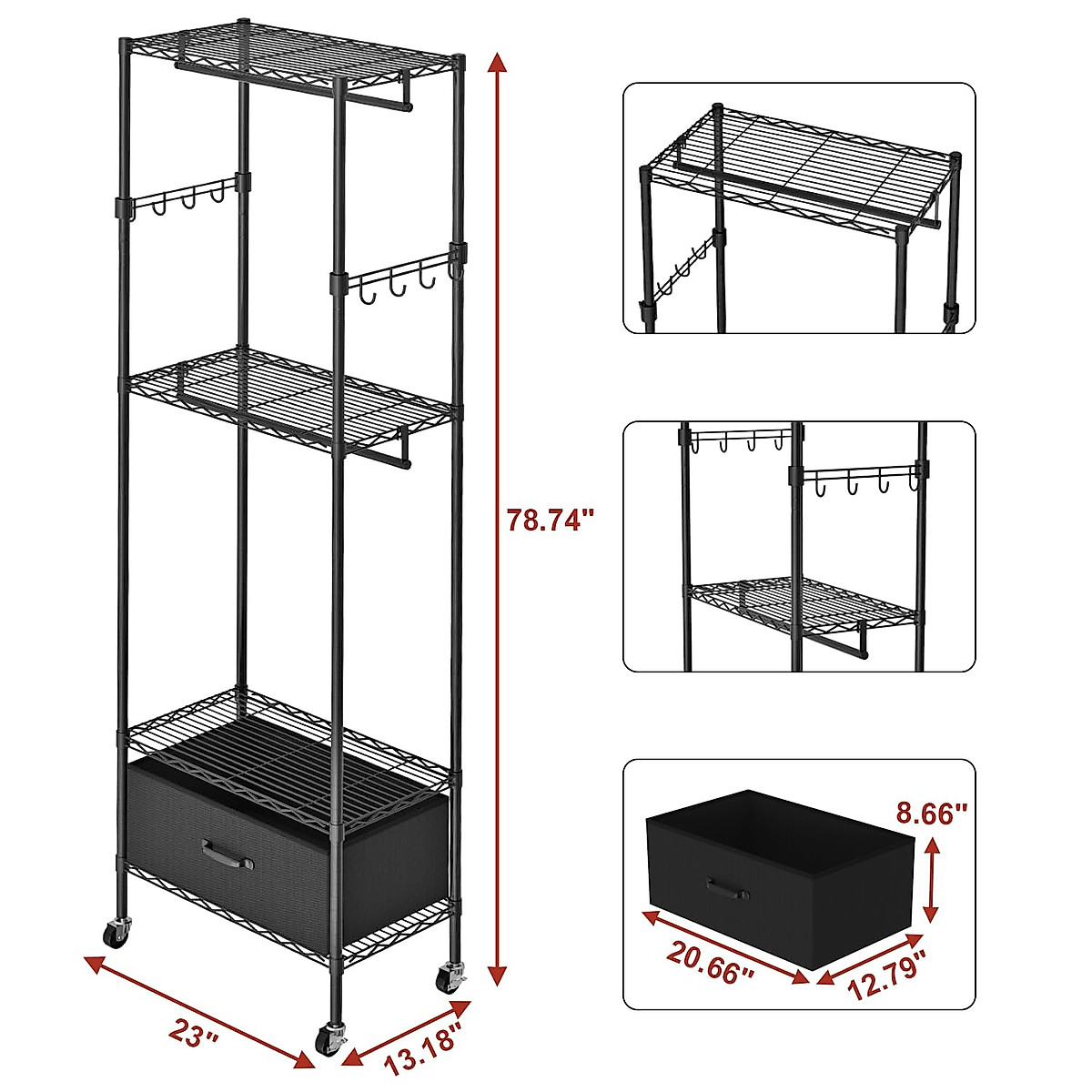 78.74"

23"

13.18"

8.66"

20.66"

12.79"