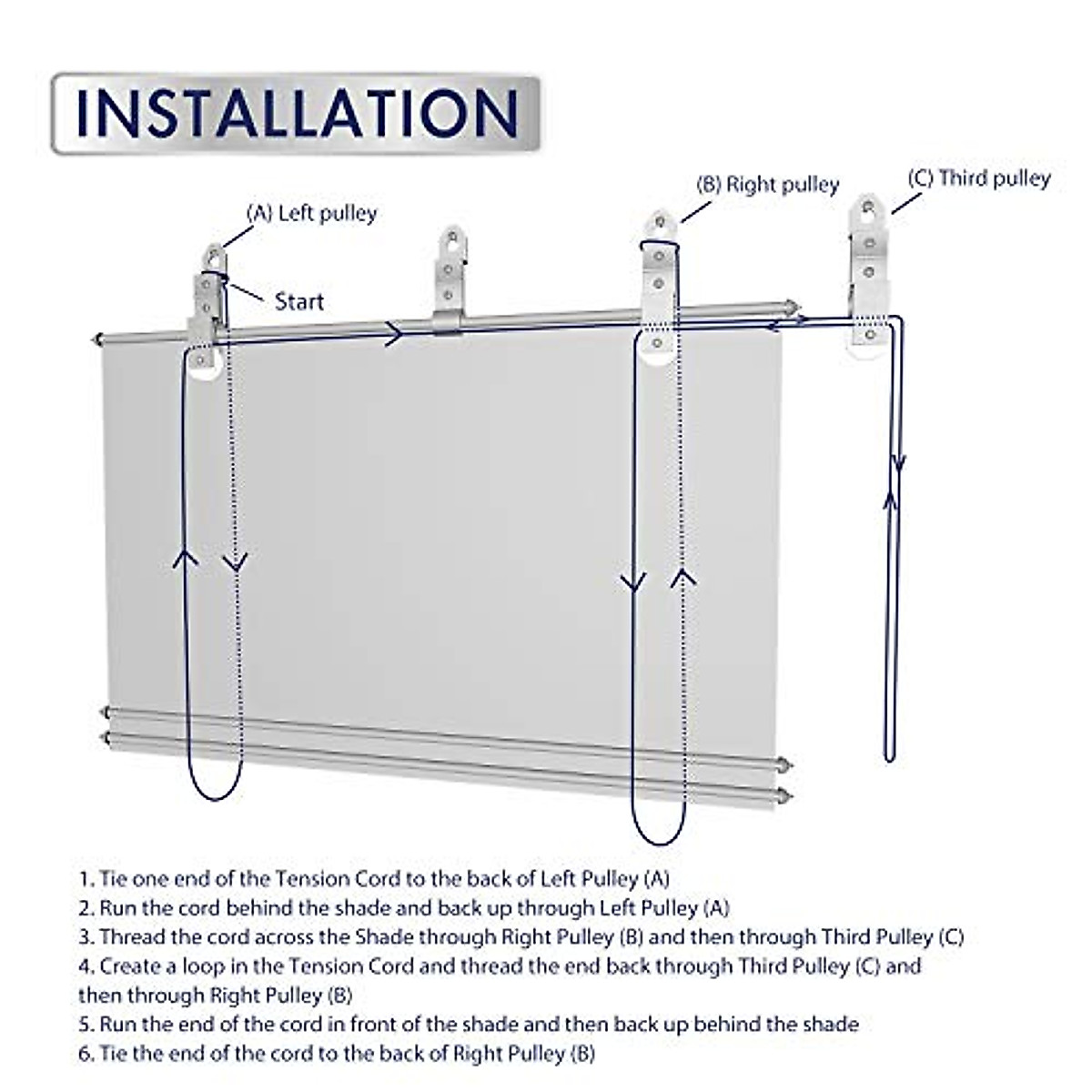 INSTALLATION

(A) Left pulley

Start

(B) Right pulley

(C) Third pulley

1. Tie one end of the Tension Cord to the back of Left Pulley (A)
2. Run the cord behind the shade and back up through Left Pulley (A)
3. Thread the cord across the Shade through Right Pulley (B) and then through Third Pulley (C)
4. Create a loop in the Tension Cord and thread the end back through Third Pulley (C) and then through Right Pulley (B)
5. Run the end of the cord in front of the shade and then back up behind the shade
6. Tie the end of the cord to the back of Right Pulley (B)