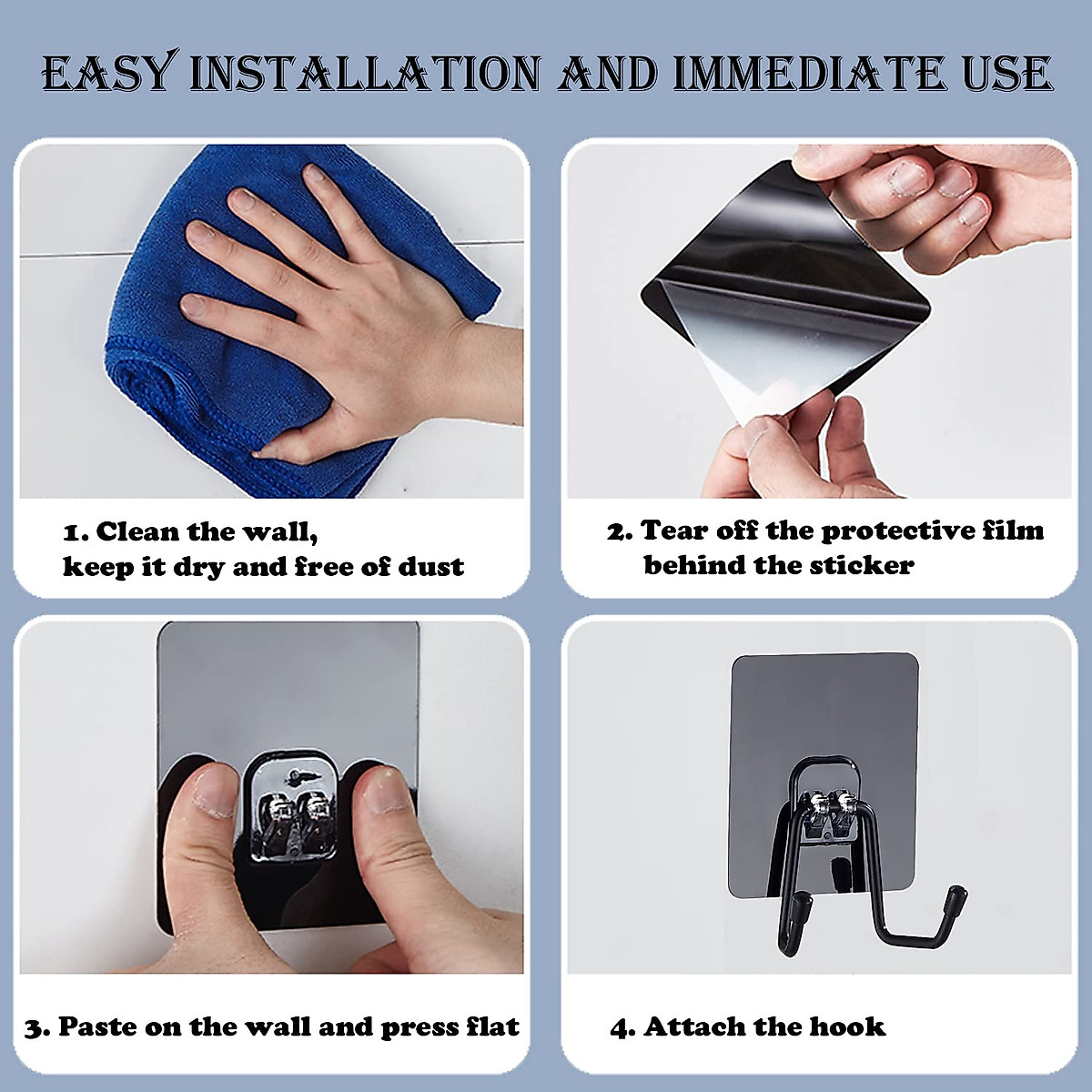 EASY INSTALLATION AND IMMEDIATE USE

1. Clean the wall, keep it dry and free of dust

2. Tear off the protective film behind the sticker

3. Paste on the wall and press flat

4. Attach the hook