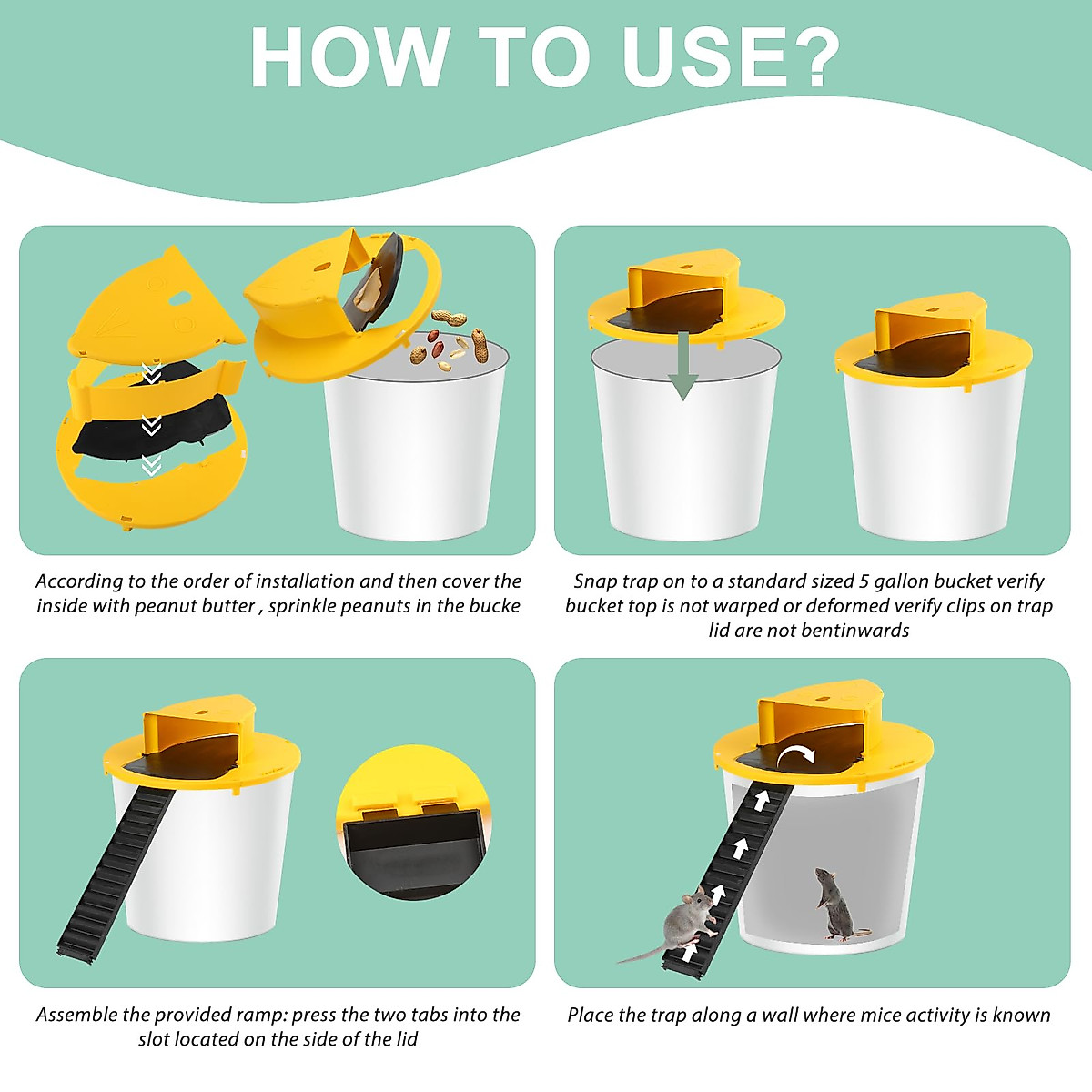 HOW TO USE?

According to the order of installation and then cover the inside with peanut butter , sprinkle peanuts in the bucke

Snap trap on to a standard sized 5 gallon bucket verify bucket top is not warped or deformed verify clips on trap lid are not bentinwards

Assemble the provided ramp: press the two tabs into the slot located on the side of the lid

Place the trap along a wall where mice activity is known