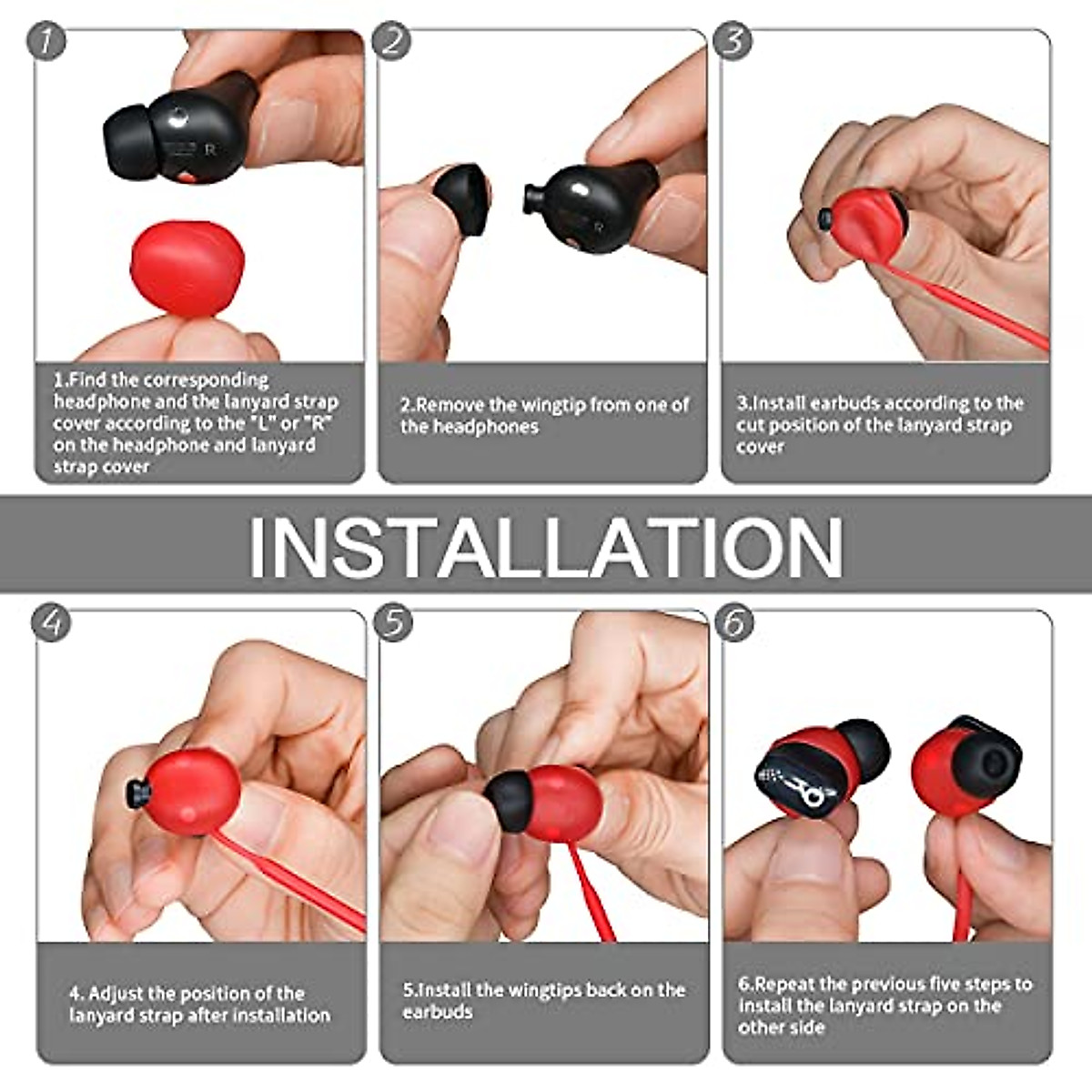 1

R

1.Find the corresponding headphone and the lanyard strap cover according to the "L" or "R" on the headphone and lanyard strap cover

2

R

2.Remove the wingtip from one of the headphones

3

3.Install earbuds according to the cut position of the lanyard strap cover

INSTALLATION

4

4. Adjust the position of the lanyard strap after installation

5

5.Install the wingtips back on the earbuds

6

6.Repeat the previous five steps to install the lanyard strap on the other side