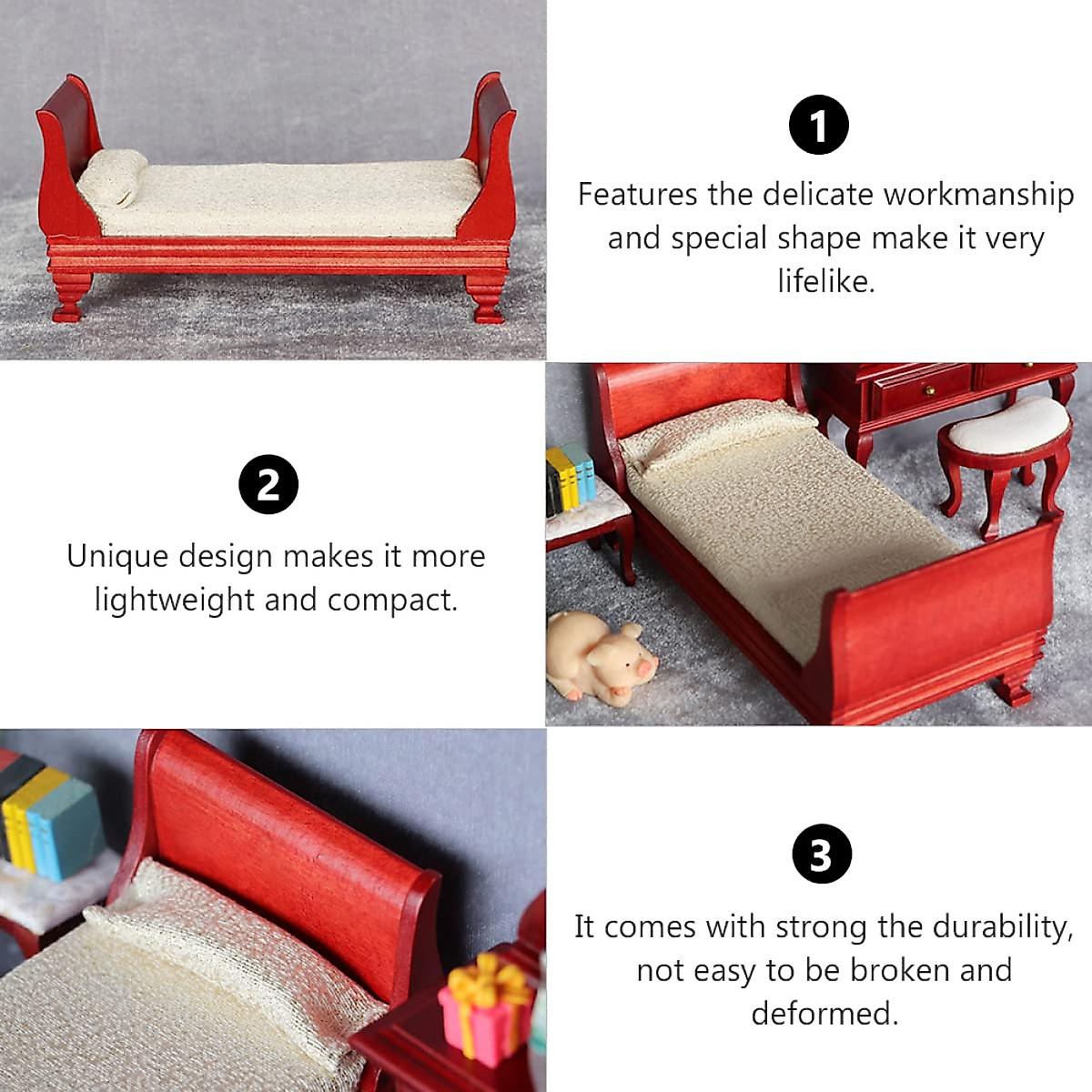 1

Features the delicate workmanship and special shape make it very lifelike.

2

Unique design makes it more lightweight and compact.

3

It comes with strong the durability, not easy to be broken and deformed.