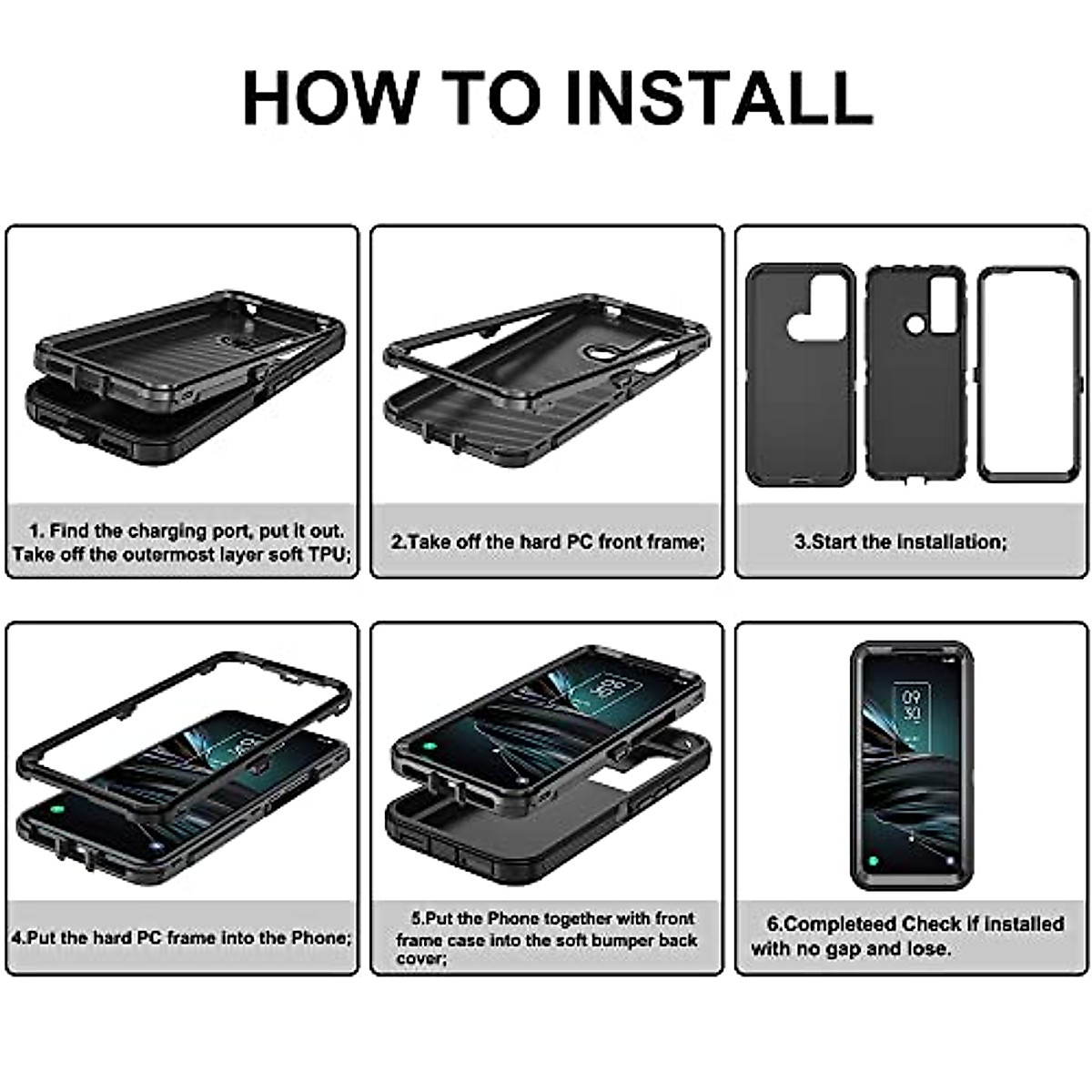 HOW TO INSTALL

1. Find the charging port, put it out. Take off the outermost layer soft TPU;

2.Take off the hard PC front frame;

3.Start the installation;

4.Put the hard PC frame into the Phone;

09
30

5.Put the Phone together with front frame case into the soft bumper back cover;

09
30

6.Completeed Check if installed with no gap and lose.