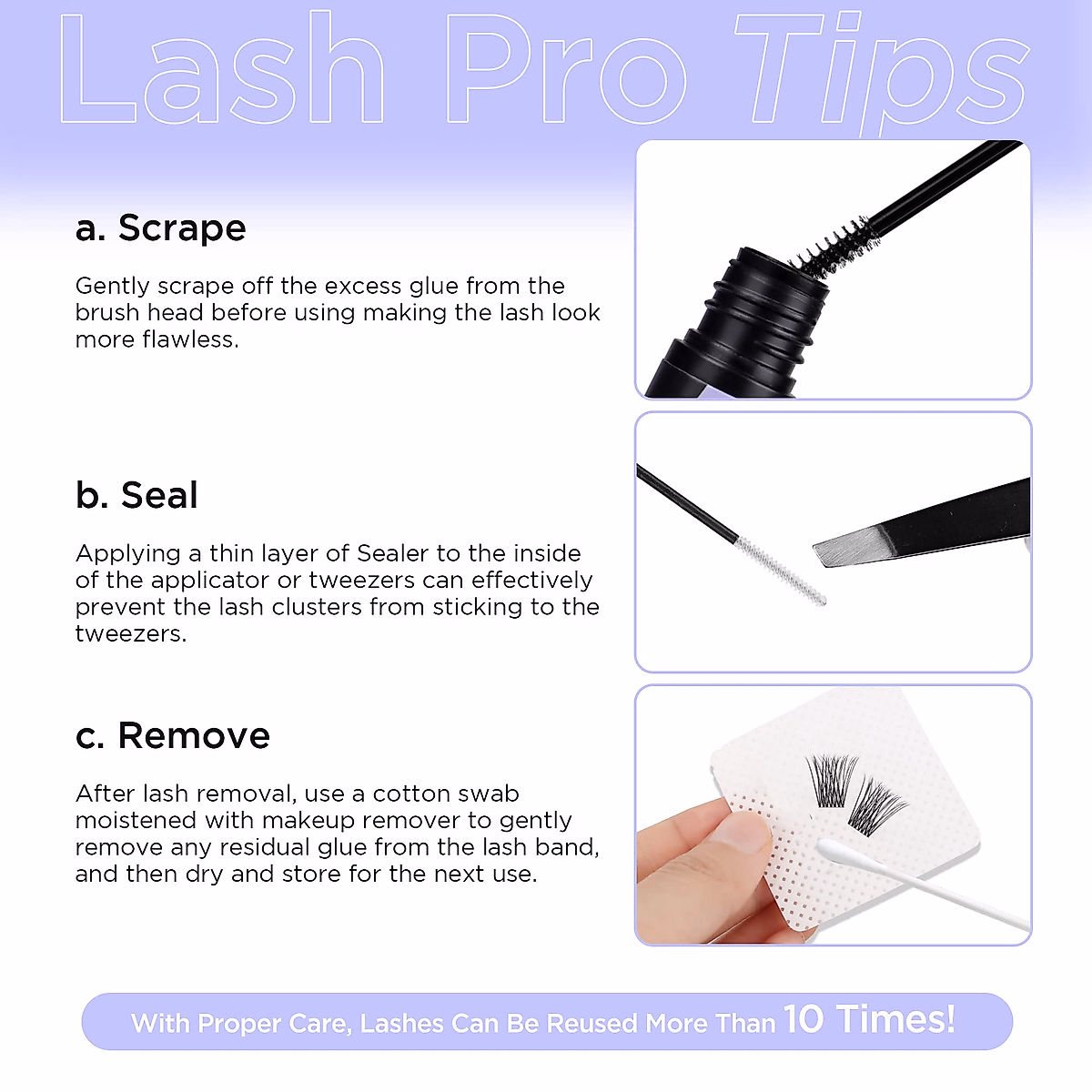 Lash Pro Tips

a. Scrape

Gently scrape off the excess glue from the brush head before using making the lash look more flawless.

b. Seal

Applying a thin layer of Sealer to the inside of the applicator or tweezers can effectively prevent the lash clusters from sticking to the tweezers.

c. Remove

After lash removal, use a cotton swab moistened with makeup remover to gently remove any residual glue from the lash band, and then dry and store for the next use.

With Proper Care, Lashes Can Be Reused More Than 10 Times!