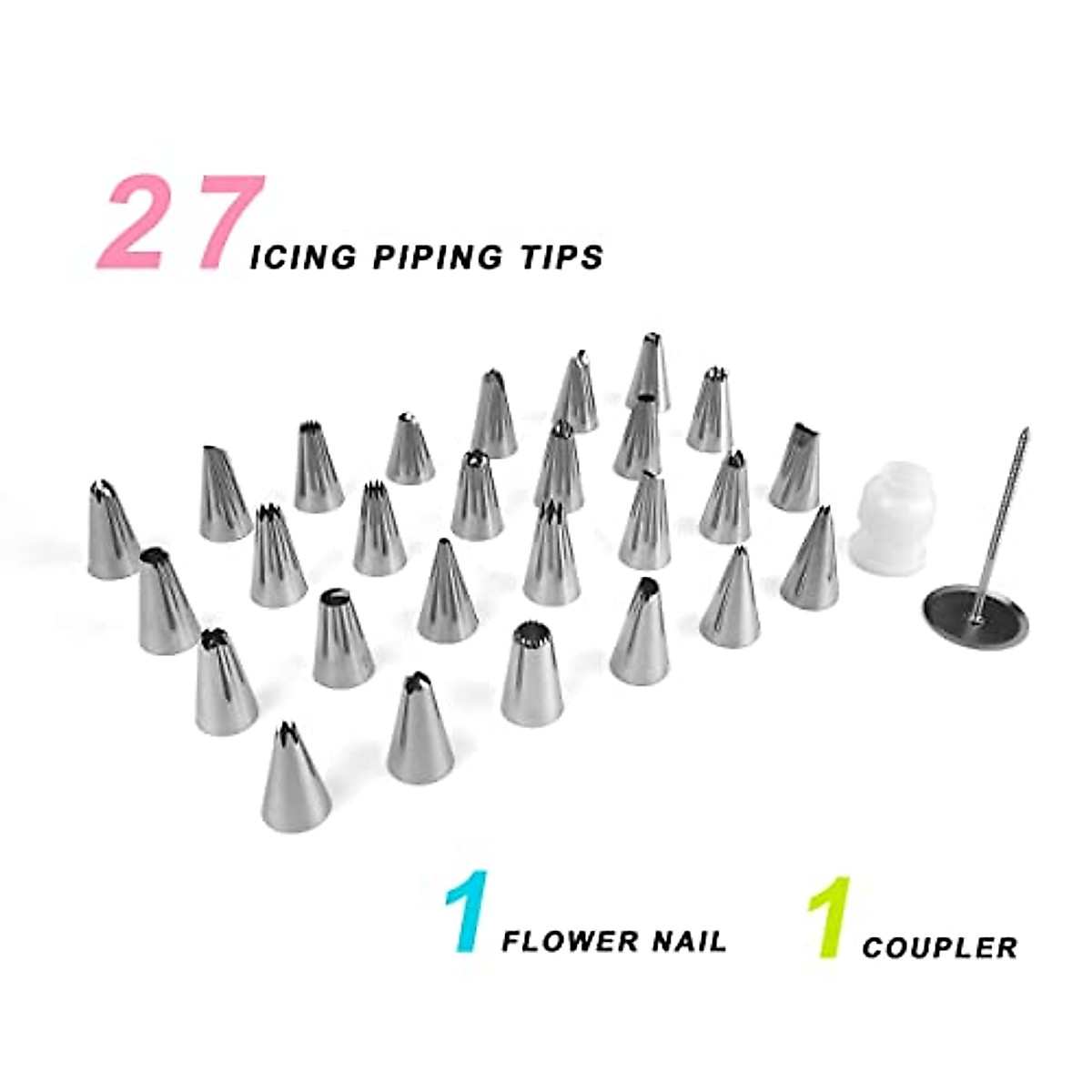 27 ICING PIPING TIPS

1 FLOWER NAIL

1 COUPLER