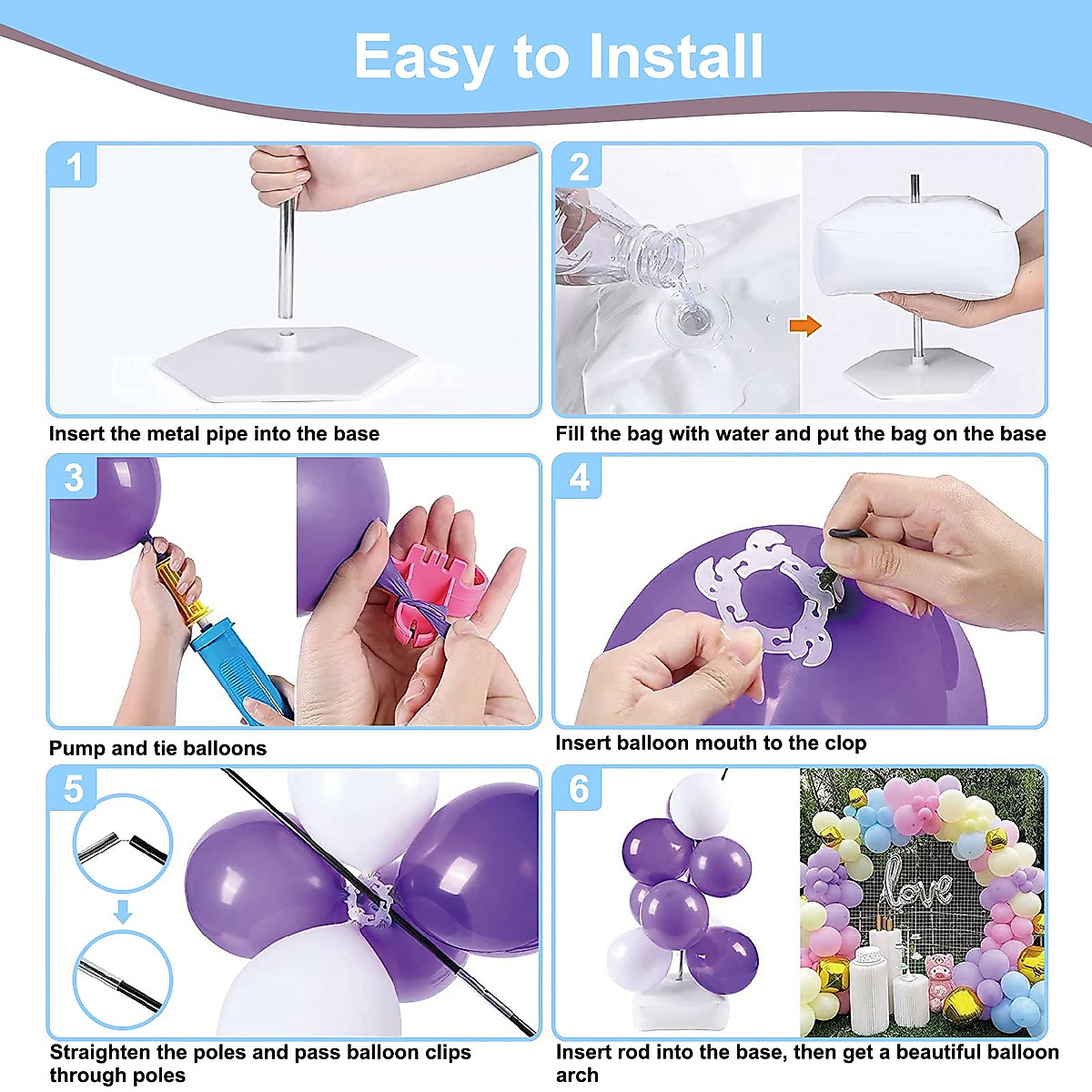 Easy to Install

1

Insert the metal pipe into the base

2

Fill the bag with water and put the bag on the base

3

Pump and tie balloons

4

Insert balloon mouth to the clop

5

Straighten the poles and pass balloon clips through poles

6

love

Insert rod into the base, then get a beautiful balloon arch