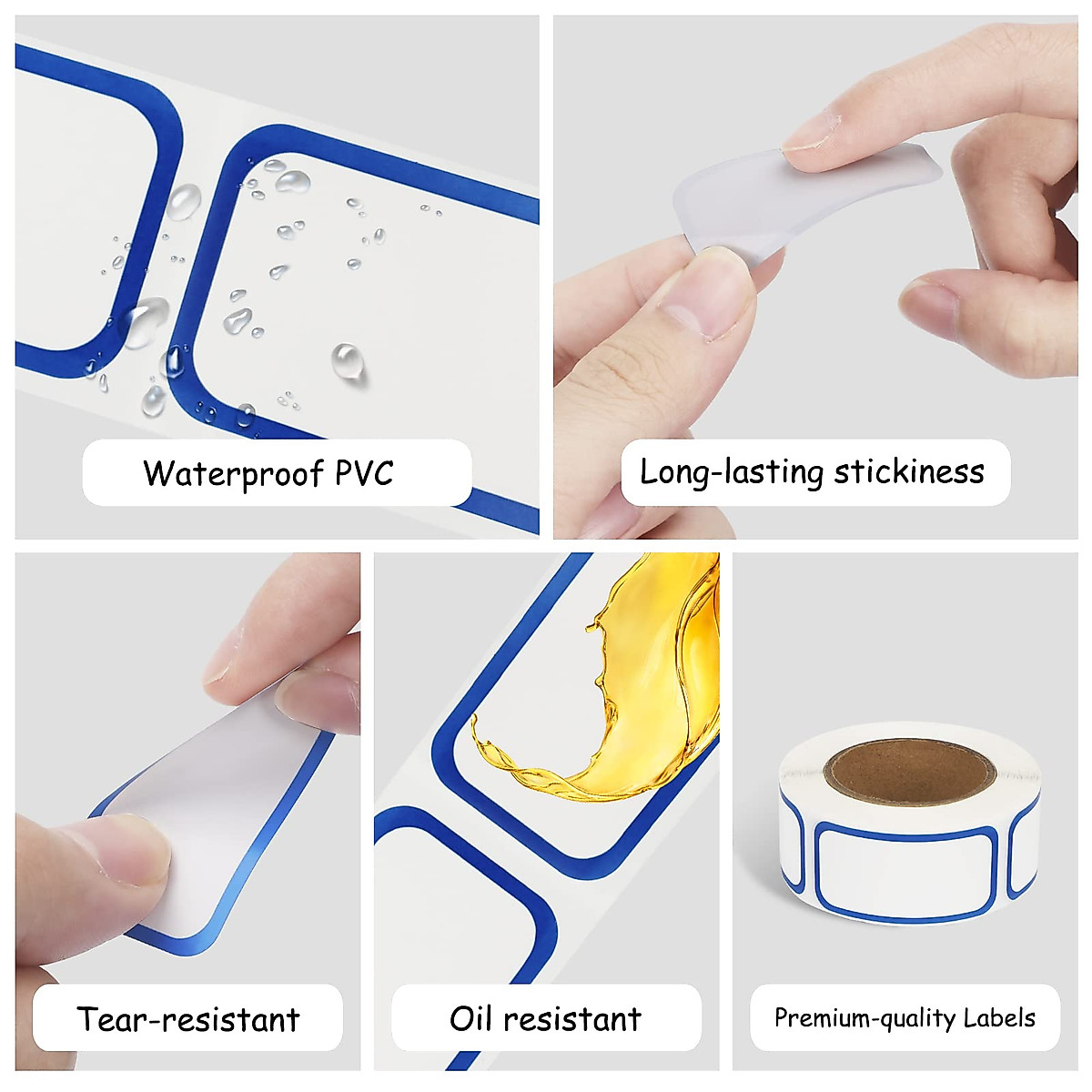 Waterproof PVC

Long-lasting stickiness

Tear-resistant

Oil resistant

Premium-quality Labels