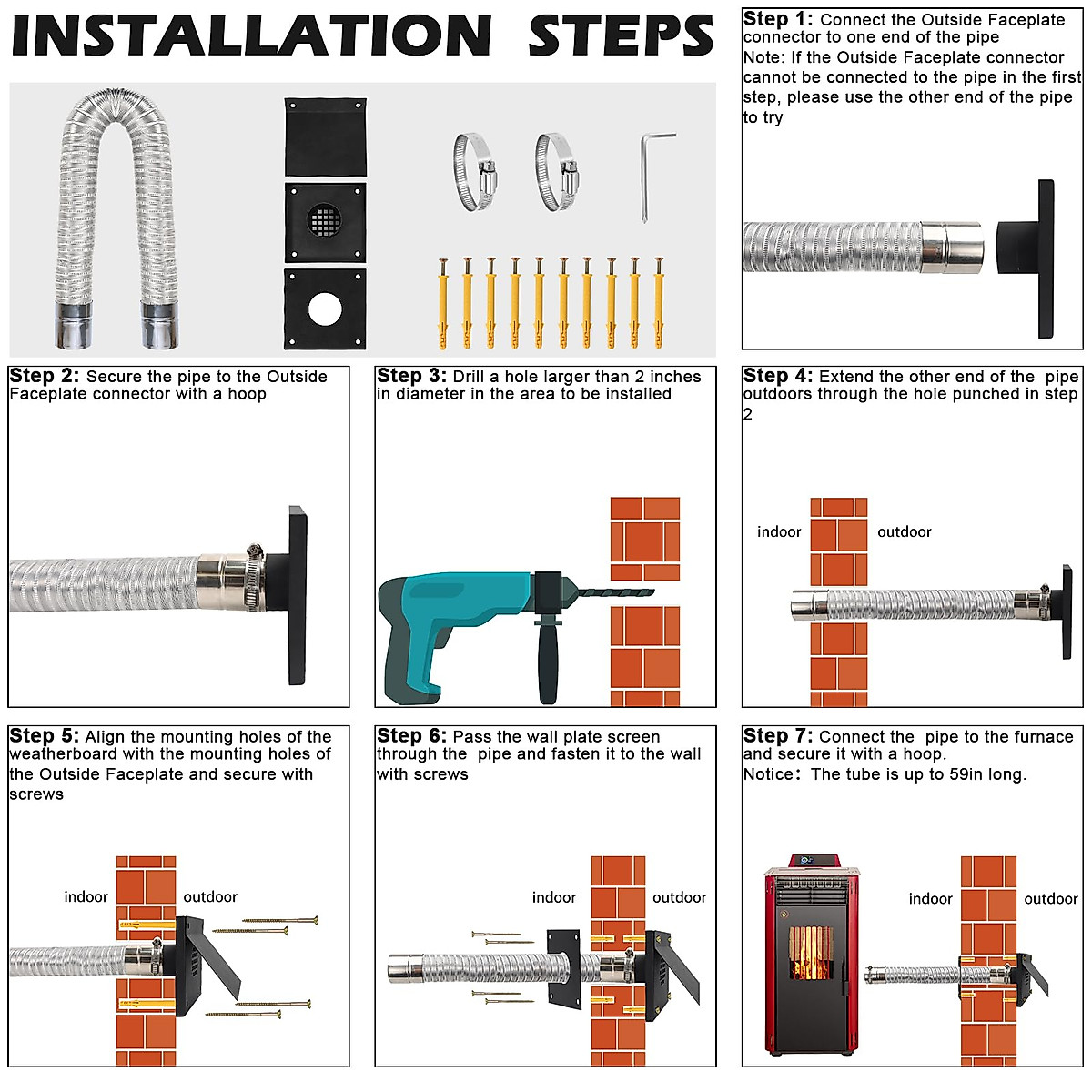 INSTALLATION STEPS

Step 1: Connect the Outside Faceplate connector to one end of the pipe
Note: If the Outside Faceplate connector cannot be connected to the pipe in the first step, please use the other end of the pipe to try

Step 2: Secure the pipe to the Outside Faceplate connector with a hoop

Step 3: Drill a hole larger than 2 inches in diameter in the area to be installed

Step 4: Extend the other end of the pipe outdoors through the hole punched in step 2

indoor outdoor

Step 5: Align the mounting holes of the weatherboard with the mounting holes of the Outside Faceplate and secure with screws

indoor outdoor

Step 6: Pass the wall plate screen through the pipe and fasten it to the wall with screws

indoor outdoor

Step 7: Connect the pipe to the furnace and secure it with a hoop.
Notice: The tube is up to 59in long.

indoor outdoor