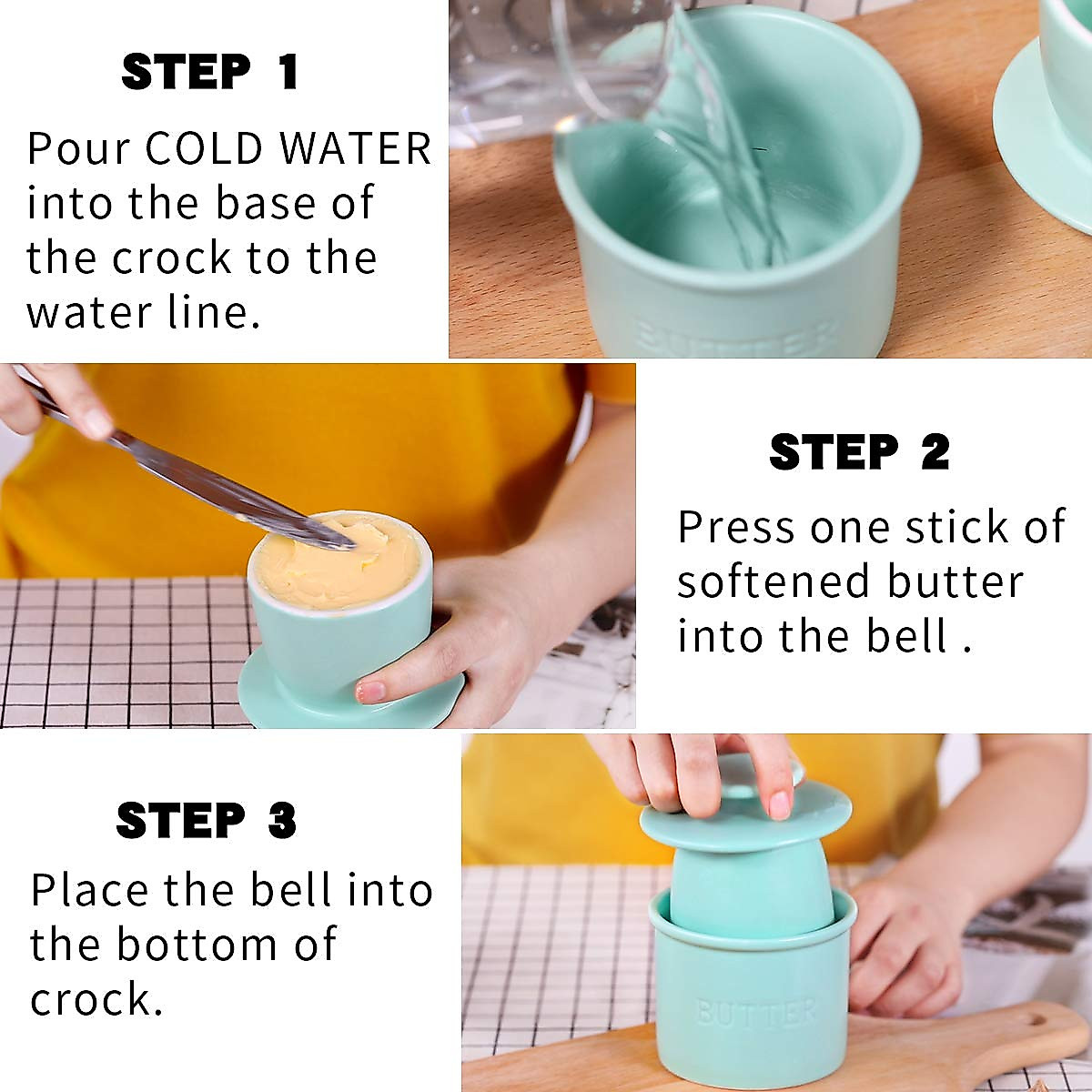 STEP 1

Pour COLD WATER into the base of the crock to the water line.

BUTTER

STEP 2

Press one stick of softened butter into the bell .

STEP 3

Place the bell into the bottom of crock.

BUTTER