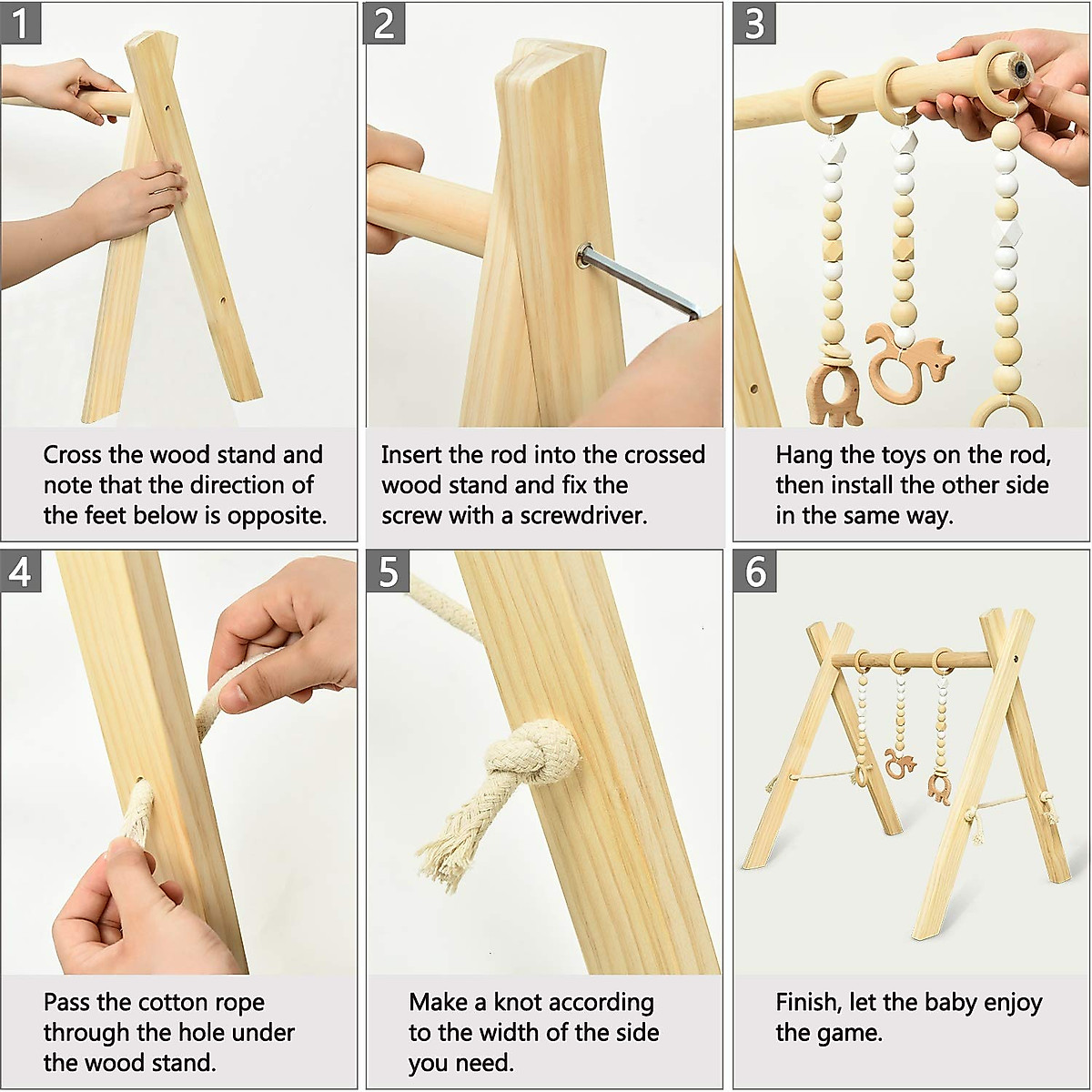 1

Cross the wood stand and note that the direction of the feet below is opposite.

2

Insert the rod into the crossed wood stand and fix the screw with a screwdriver.

3

Hang the toys on the rod, then install the other side in the same way.

4

Pass the cotton rope through the hole under the wood stand.

5

Make a knot according to the width of the side you need.

6

Finish, let the baby enjoy the game.