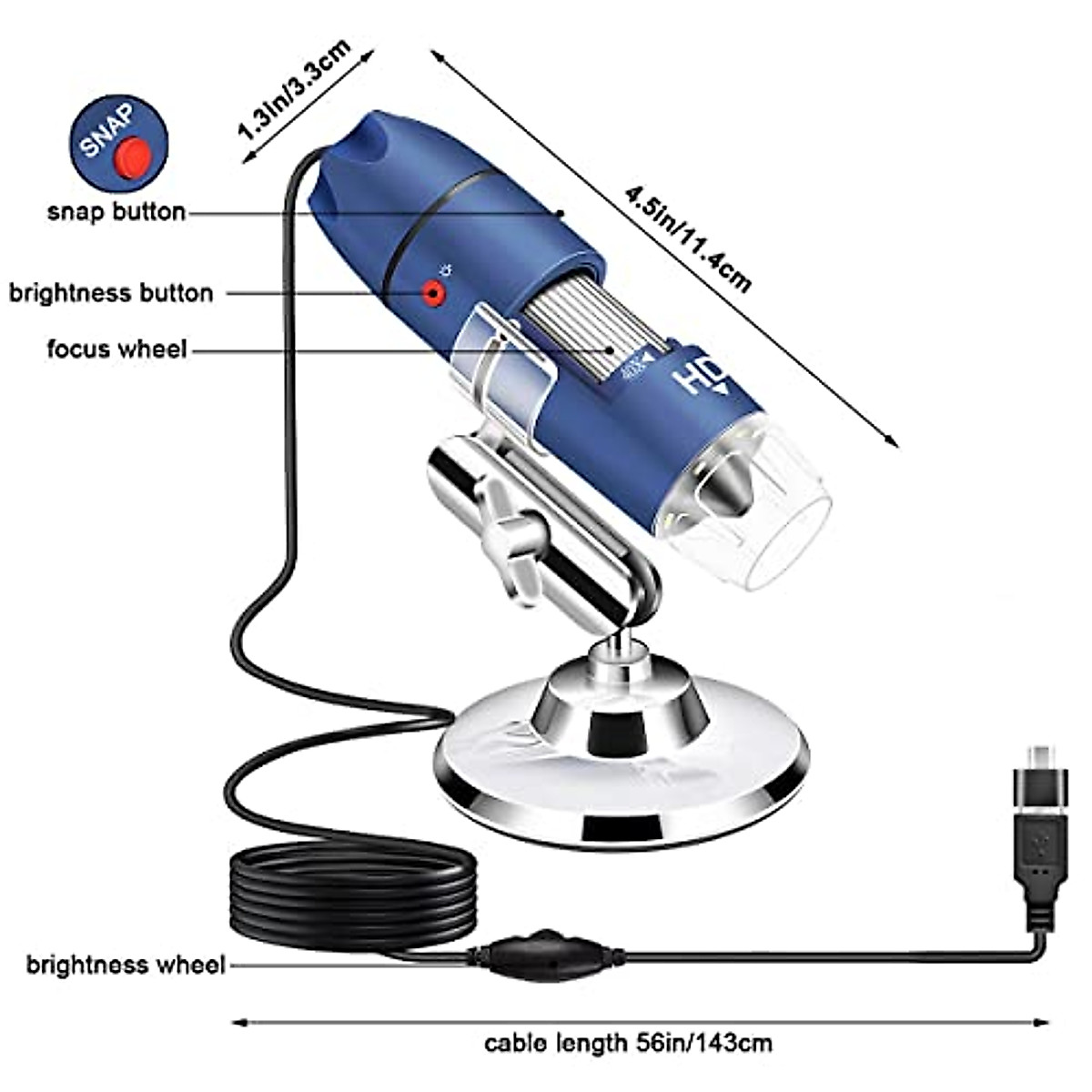 SNAP

snap button

brightness button

focus wheel

1.3in/3.3cm

4.5in/11.4cm

HD

brightness wheel

cable length 56in/143cm