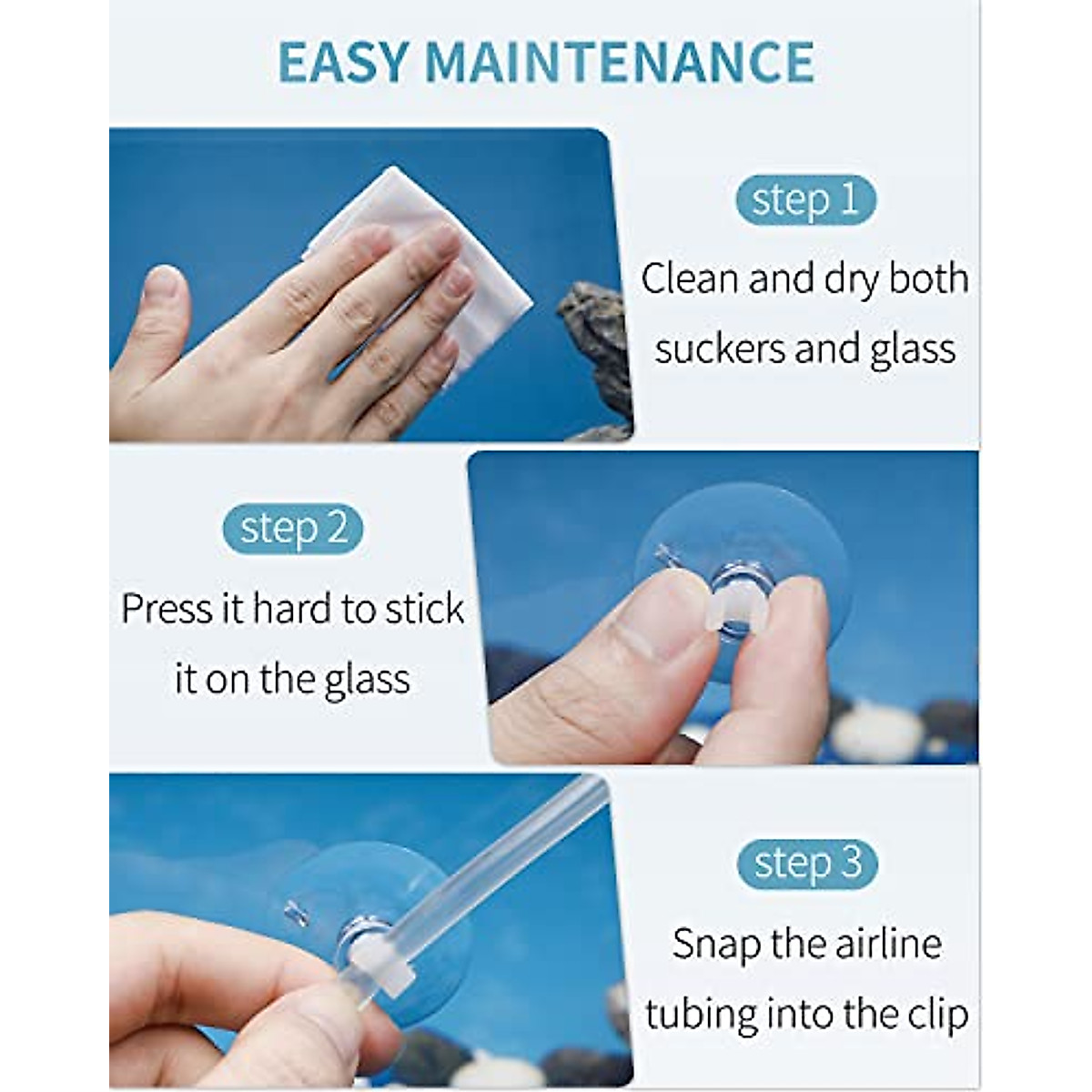 EASY MAINTENANCE

step 1

Clean and dry both suckers and glass

step 2

Press it hard to stick it on the glass

step 3

Snap the airline tubing into the clip