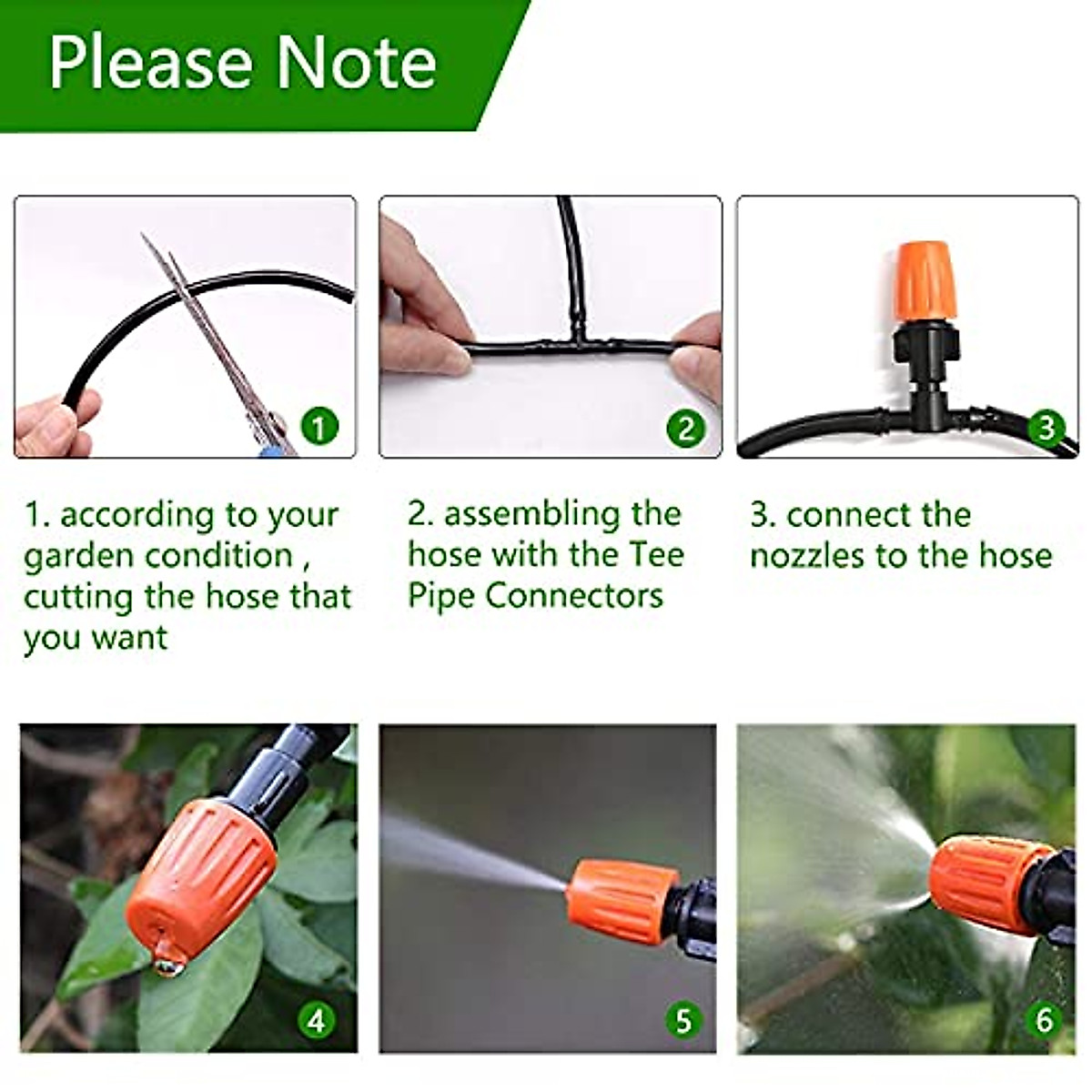 Please Note

1

2

3

1. according to your garden condition , cutting the hose that you want

2. assembling the hose with the Tee Pipe Connectors

3. connect the nozzles to the hose

4

5

6