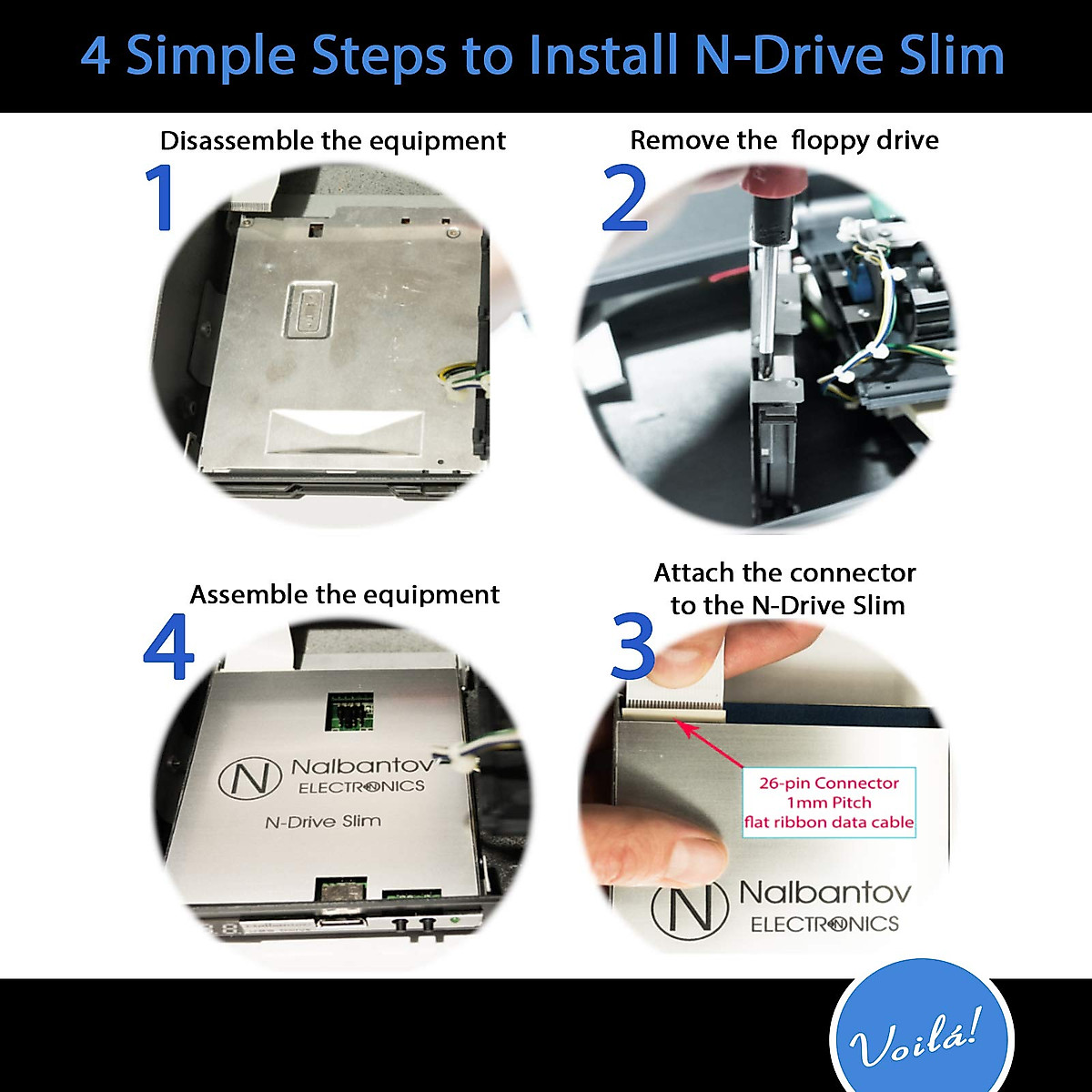 4 Simple Steps to Install N-Drive Slim

Disassemble the equipment

1

Remove the floppy drive

2

Assemble the equipment

4

N Nalbantov ELECTRONICS

N-Drive Slim

Attach the connector to the N-Drive Slim

3

26-pin Connector
1mm Pitch
flat ribbon data cable

N Nalbantov ELECTRONICS

Voilá!