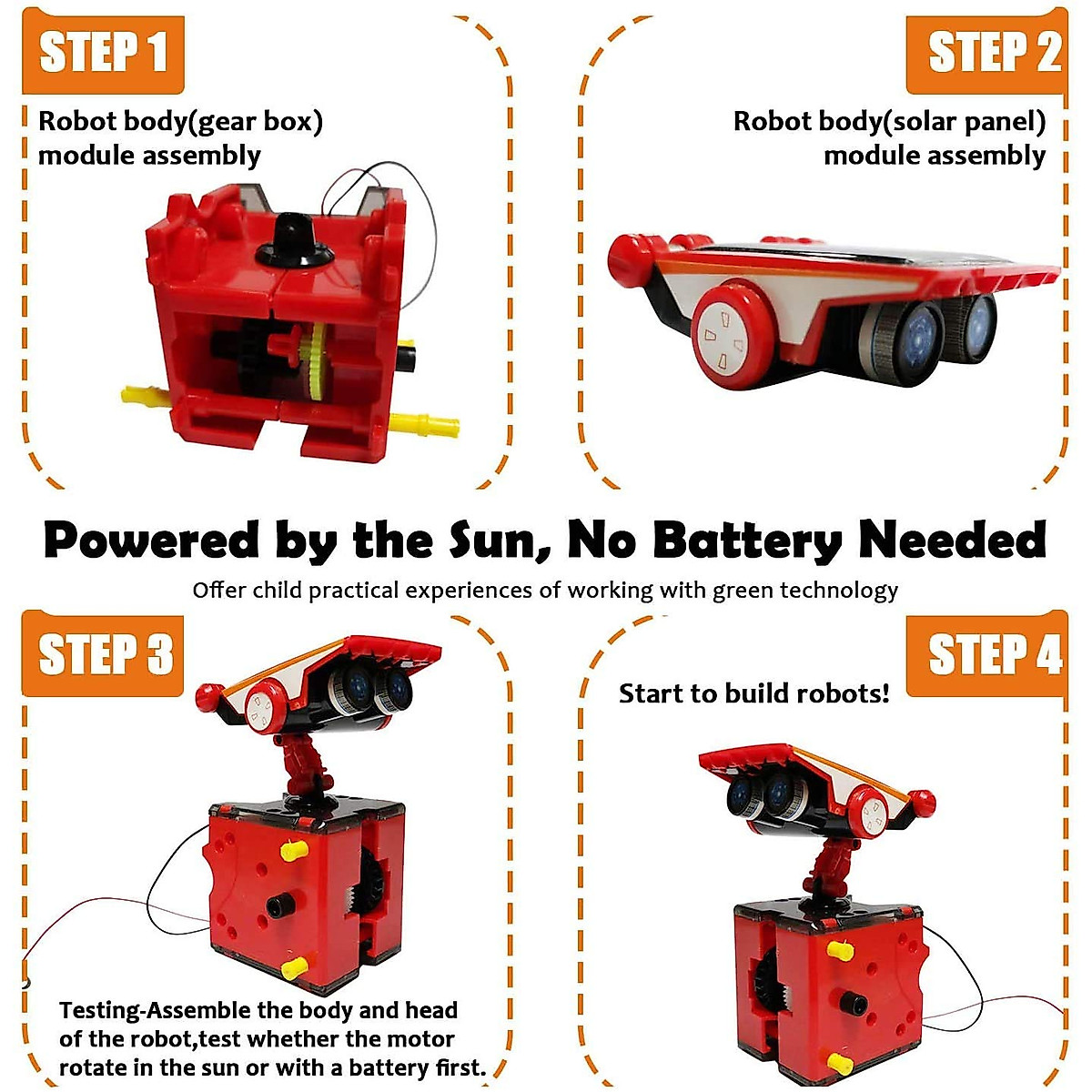 STEP 1

Robot body(gear box) module assembly

STEP 2

Robot body(solar panel) module assembly

Powered by the Sun, No Battery Needed

Offer child practical experiences of working with green technology

STEP 3

Testing-Assemble the body and head of the robot,test whether the motor rotate in the sun or with a battery first.

STEP 4

Start to build robots!