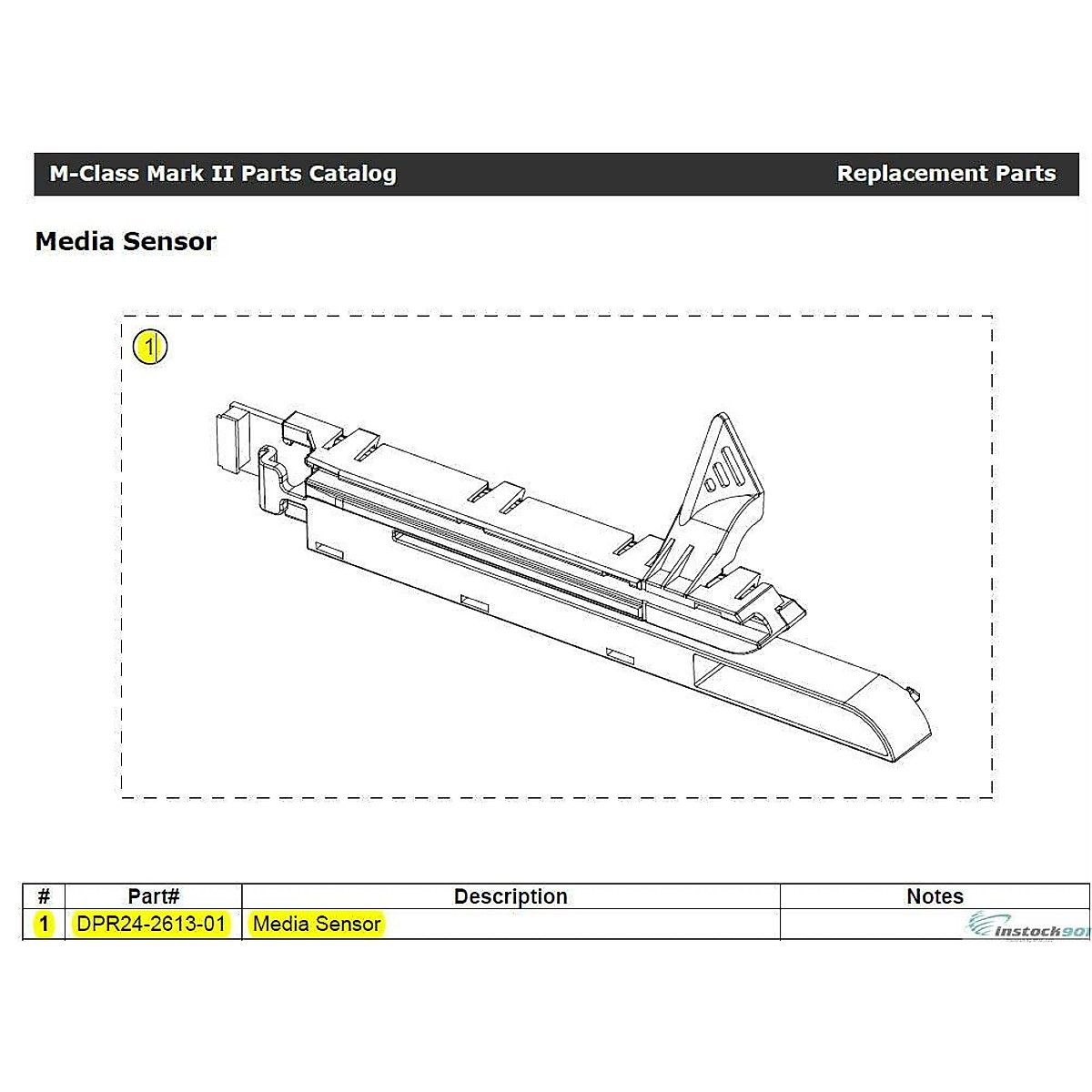 M-Class Mark II Parts Catalog Replacement Parts

Media Sensor

1

| # | Part# | Description | Notes |
|---|---|---|---|
| 1 | DPR24-2613-01 | Media Sensor | |

instock901