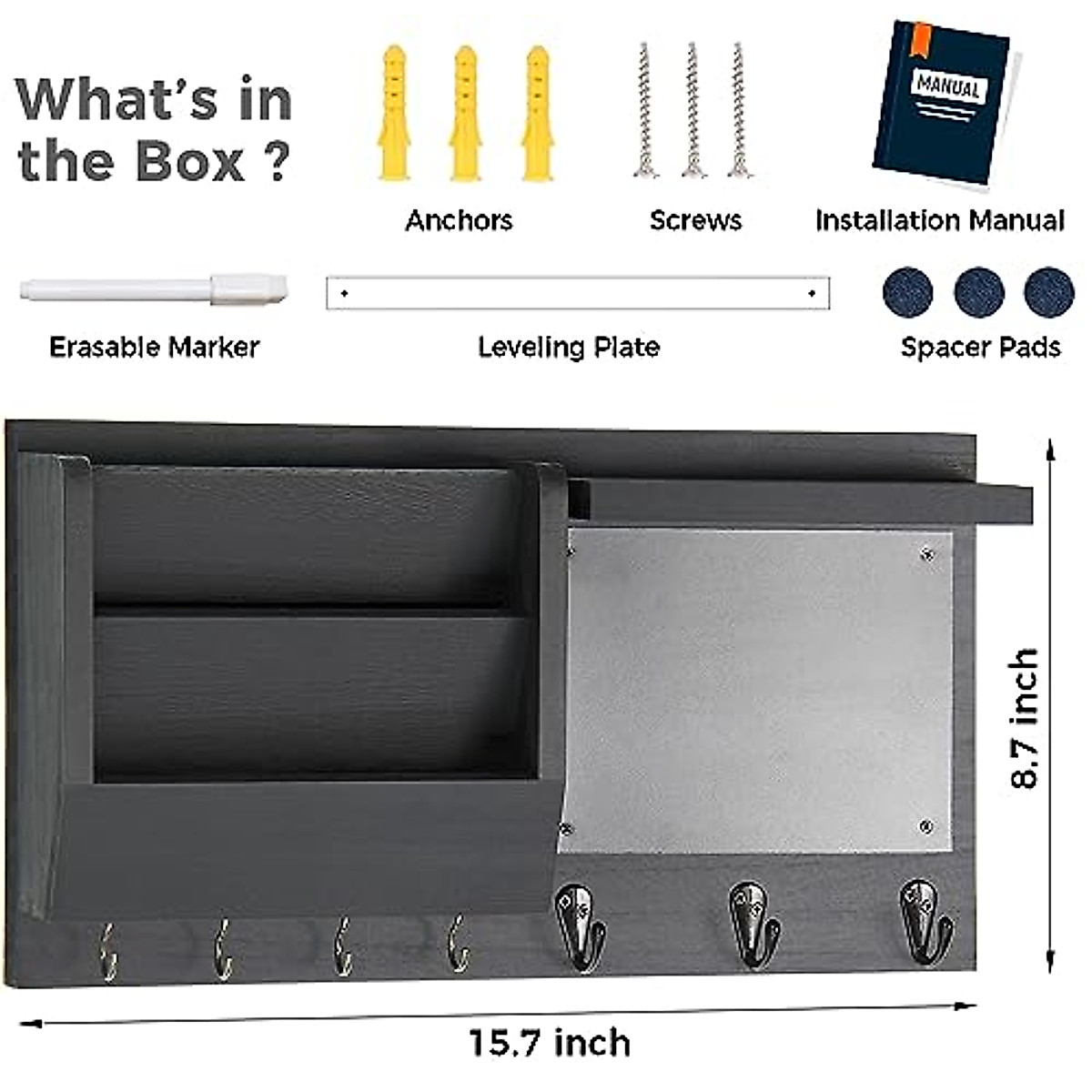 What's in the Box ?

MANUAL

Anchors

Screws

Installation Manual

Erasable Marker

Leveling Plate

Spacer Pads

8.7 inch

15.7 inch