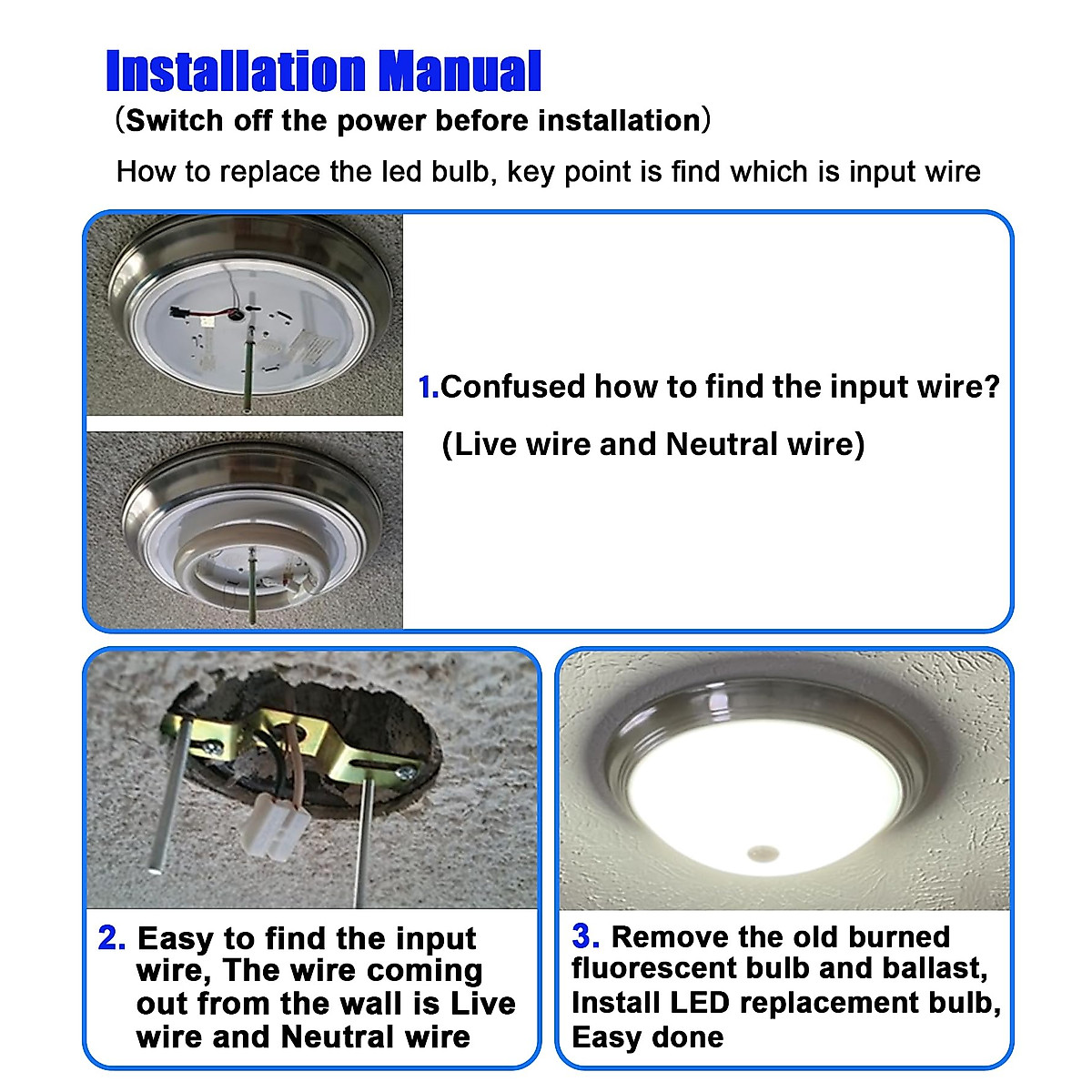 Installation Manual

(Switch off the power before installation)

How to replace the led bulb, key point is find which is input wire

1.Confused how to find the input wire?

(Live wire and Neutral wire)

2. Easy to find the input wire, The wire coming out from the wall is Live wire and Neutral wire

3. Remove the old burned fluorescent bulb and ballast, Install LED replacement bulb, Easy done