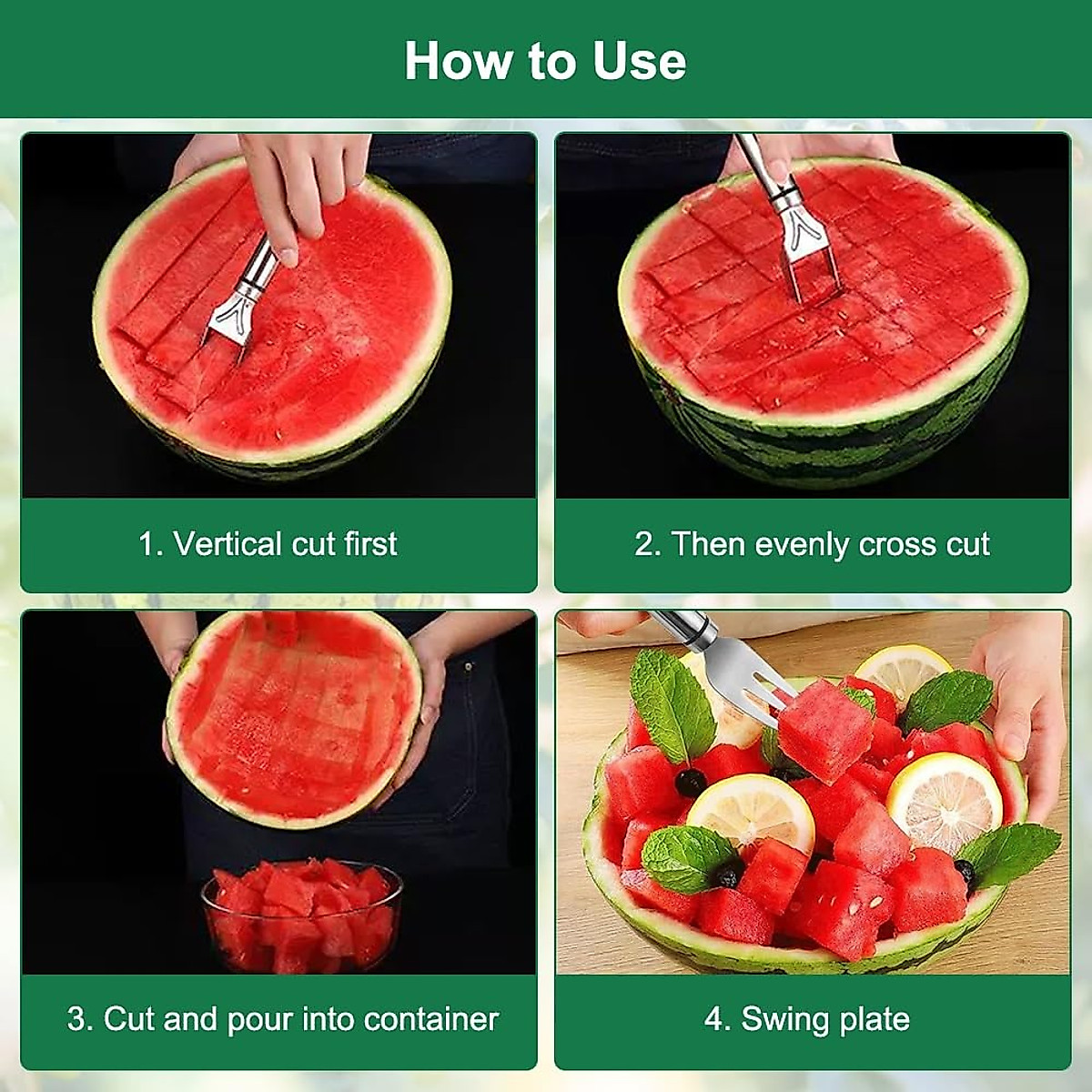 How to Use

1. Vertical cut first

2. Then evenly cross cut

3. Cut and pour into container

4. Swing plate