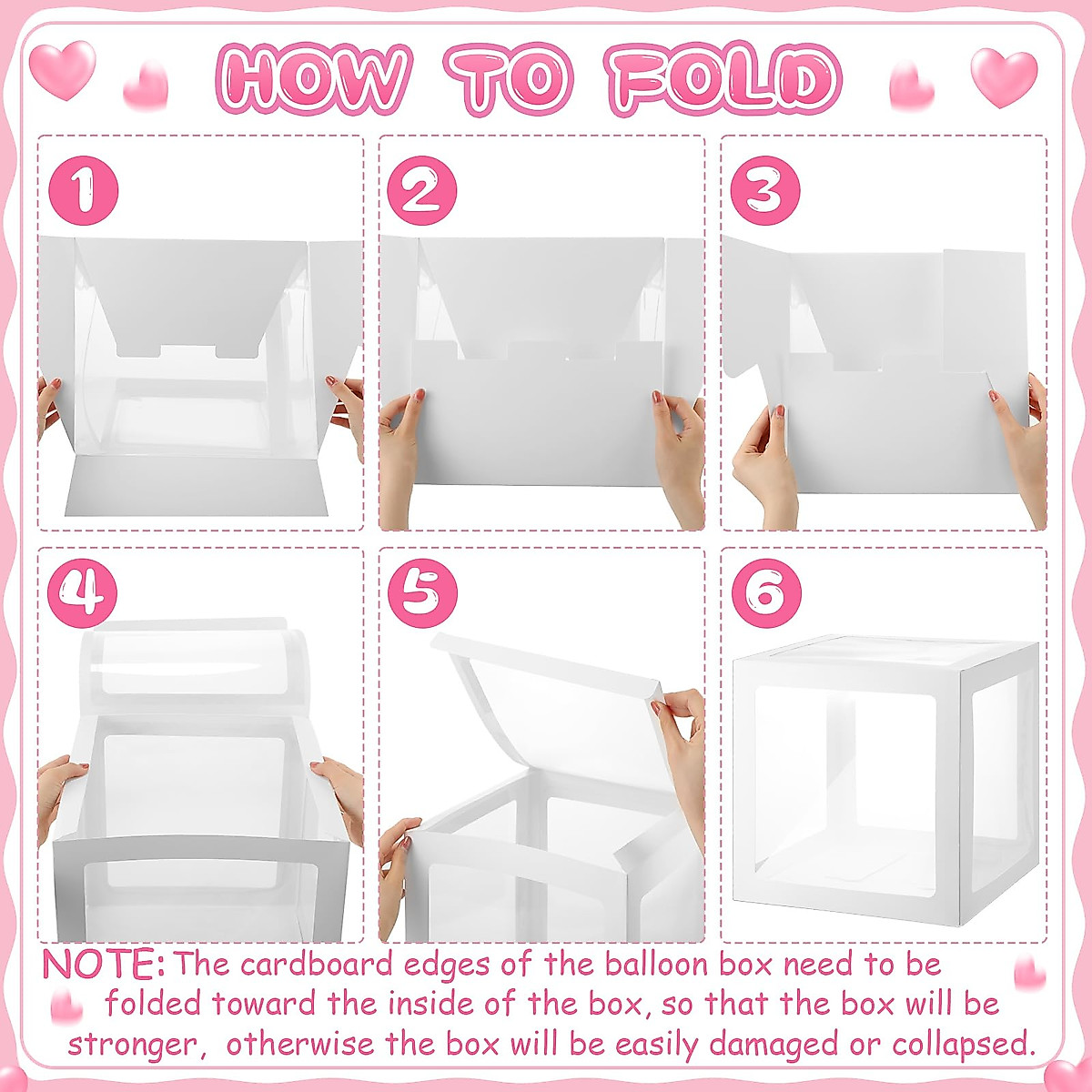 HOW TO FOLD

1

2

3

4

5

6

NOTE: The cardboard edges of the balloon box need to be folded toward the inside of the box, so that the box will be stronger, otherwise the box will be easily damaged or collapsed.