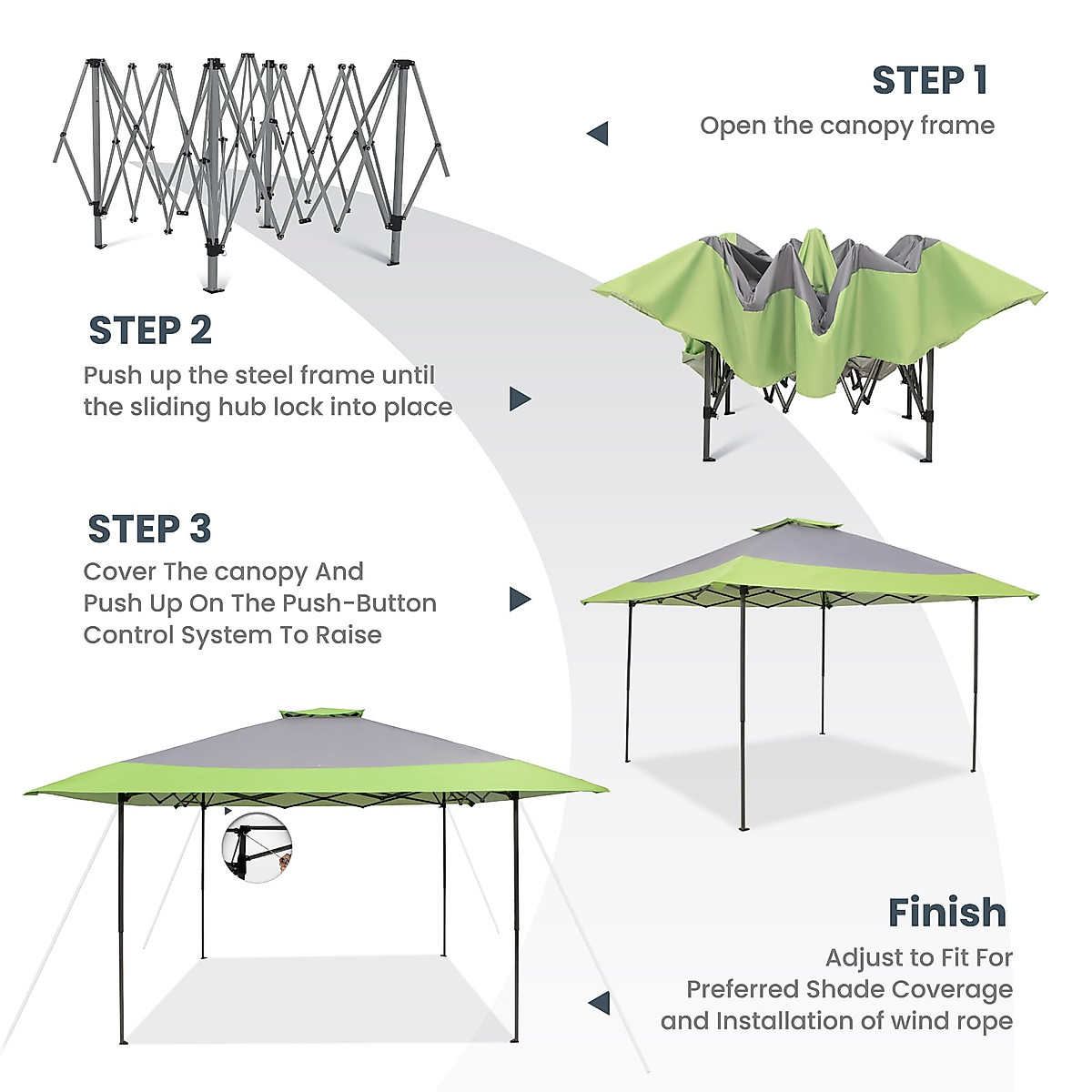 STEP 1
Open the canopy frame

STEP 2
Push up the steel frame until the sliding hub lock into place

STEP 3
Cover The canopy And Push Up On The Push-Button Control System To Raise

Finish
Adjust to Fit For Preferred Shade Coverage and Installation of wind rope