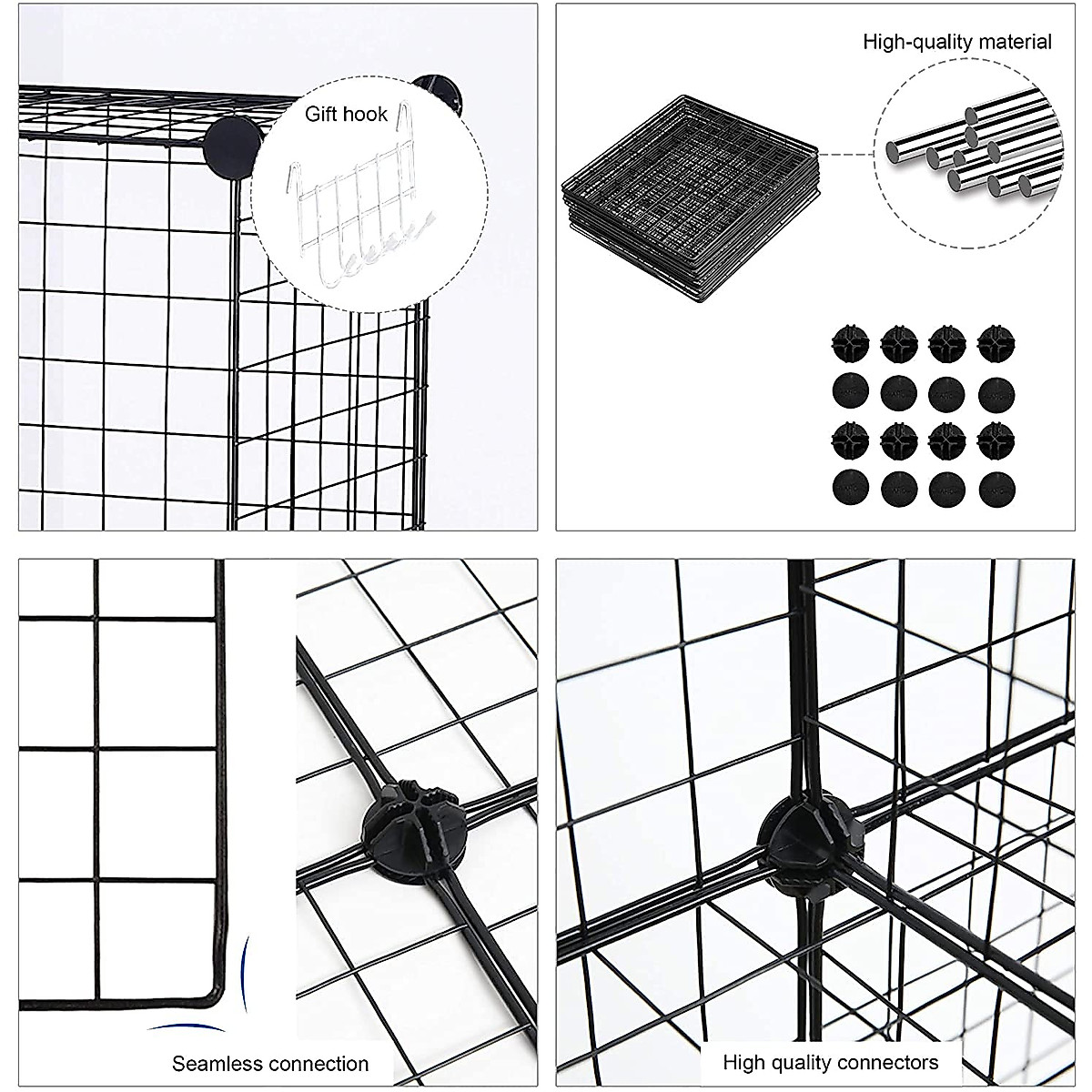 Gift hook

High-quality material

Seamless connection

High quality connectors