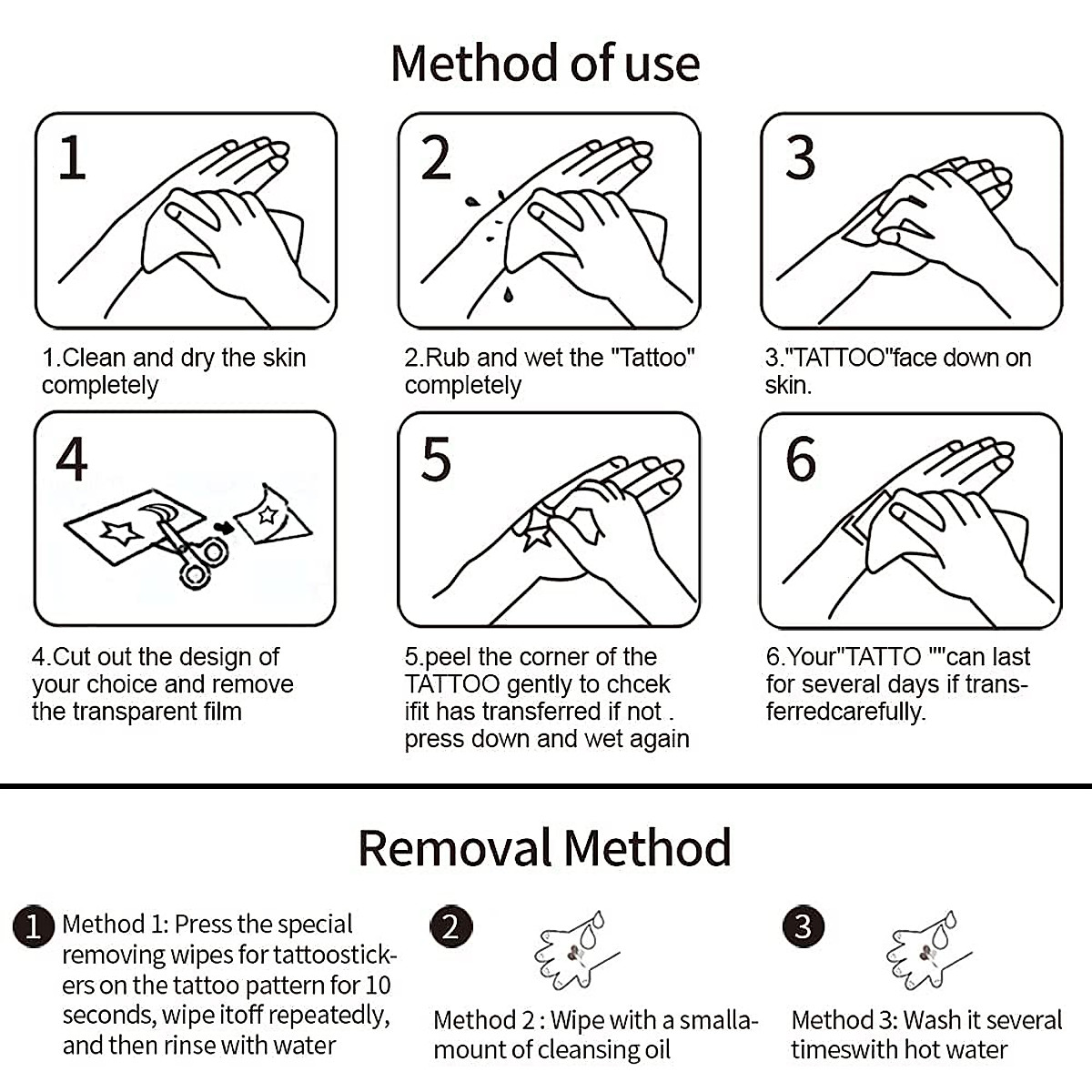 Method of use

1

1.Clean and dry the skin completely

2

2.Rub and wet the "Tattoo" completely

3

3."TATTOO"face down on skin.

4

4.Cut out the design of your choice and remove the transparent film

5

5.peel the corner of the TATTOO gently to chcek ifit has transferred if not . press down and wet again

6

6.Your"TATTO ""can last for several days if transferredcarefully.

Removal Method

1 Method 1: Press the special removing wipes for tattoostickers on the tattoo pattern for 10 seconds, wipe itoff repeatedly, and then rinse with water

2 Method 2 : Wipe with a smallamount of cleansing oil

3 Method 3: Wash it several timeswith hot water