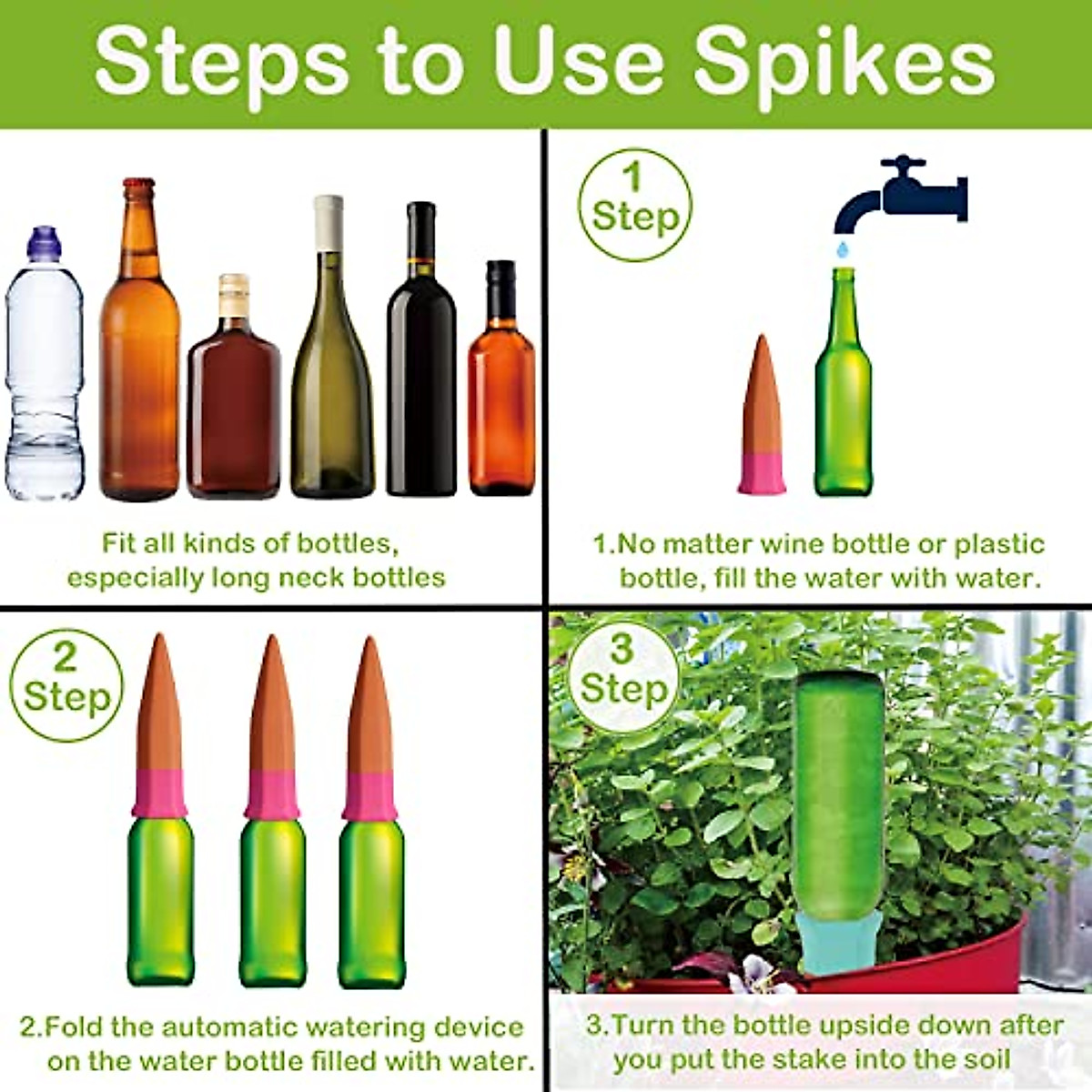 Steps to Use Spikes

Fit all kinds of bottles, especially long neck bottles

1 Step

1.No matter wine bottle or plastic bottle, fill the water with water.

2 Step

2.Fold the automatic watering device on the water bottle filled with water.

3 Step

3.Turn the bottle upside down after you put the stake into the soil