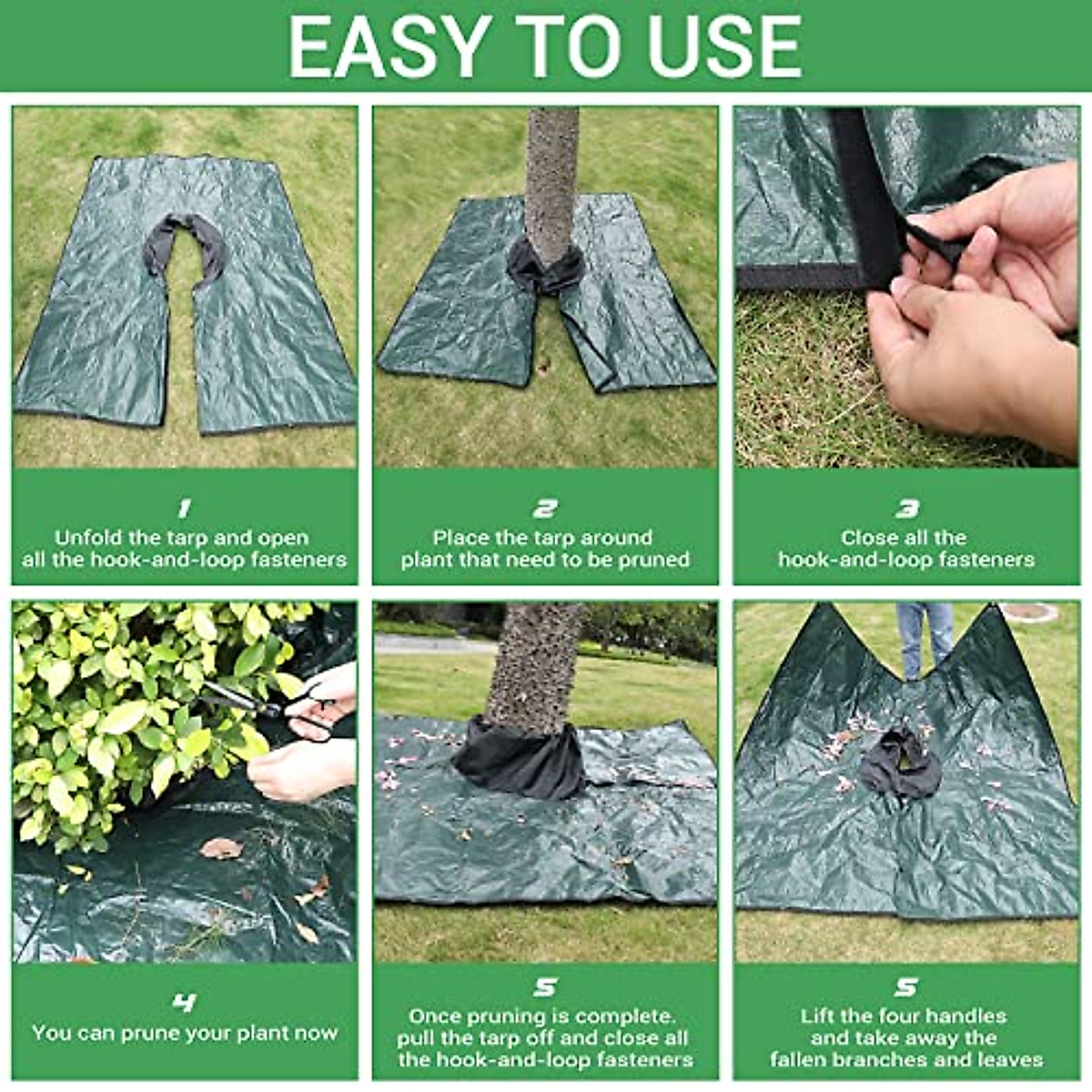 EASY TO USE

1
Unfold the tarp and open all the hook-and-loop fasteners

2
Place the tarp around plant that need to be pruned

3
Close all the hook-and-loop fasteners

4
You can prune your plant now

5
Once pruning is complete. pull the tarp off and close all the hook-and-loop fasteners

5
Lift the four handles and take away the fallen branches and leaves