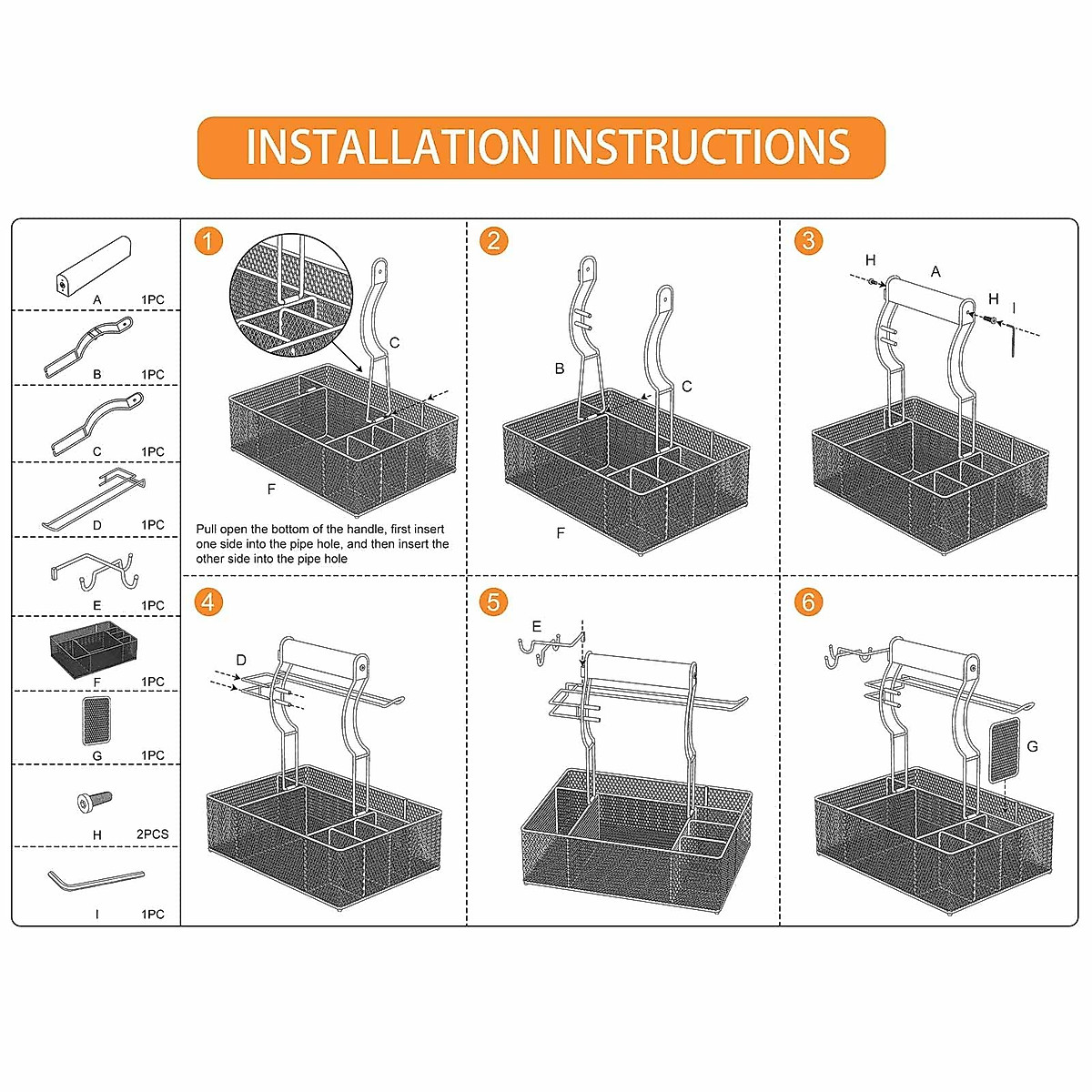 INSTALLATION INSTRUCTIONS

A 1PC

B 1PC

C 1PC

D 1PC

E 1PC

F 1PC

G 1PC

H 2PCS

I 1PC

1

C

F

Pull open the bottom of the handle, first insert one side into the pipe hole, and then insert the other side into the pipe hole

2

B

C

F

3

H

A

H

I

4

D

5

E

6

G