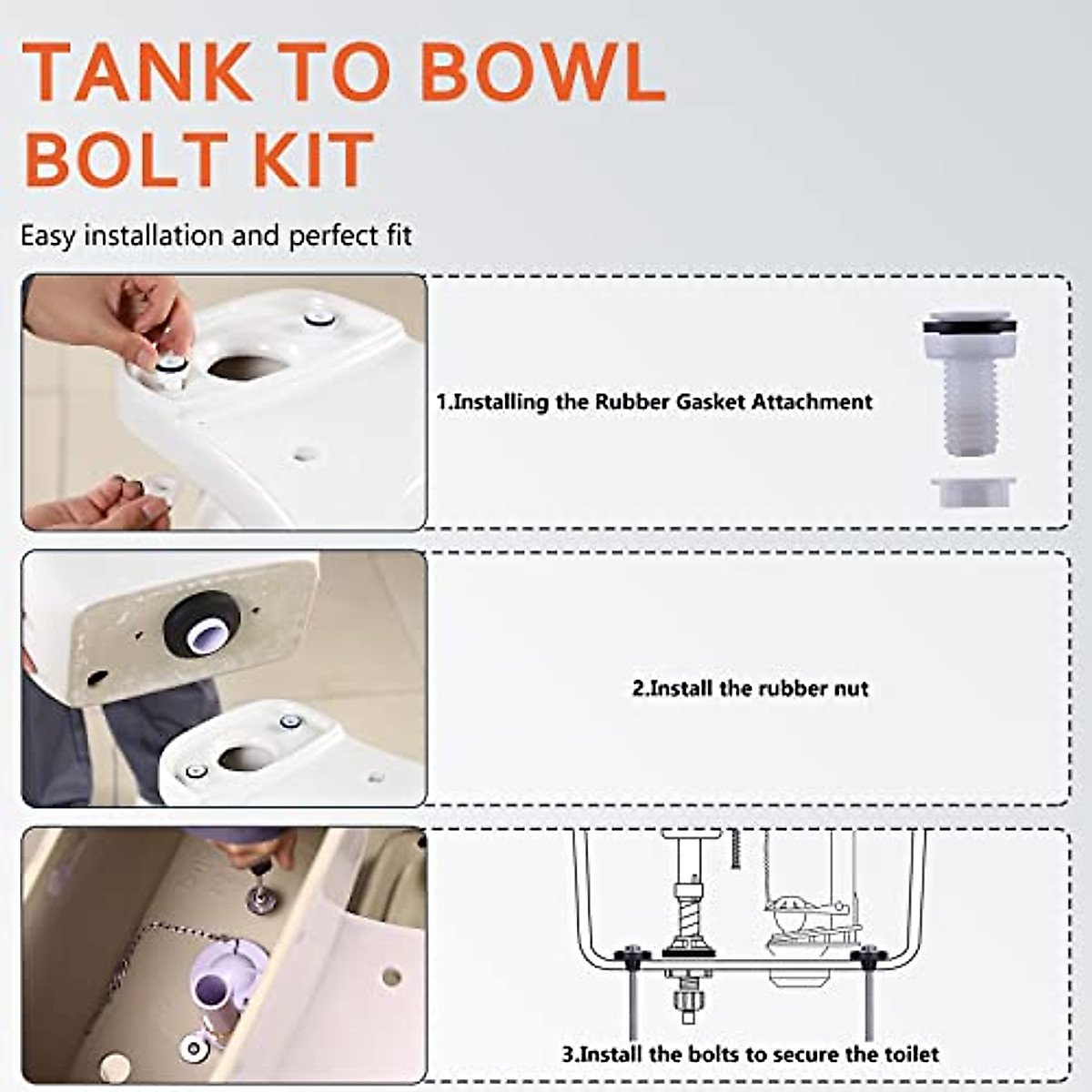 TANK TO BOWL BOLT KIT

Easy installation and perfect fit

1.Installing the Rubber Gasket Attachment

2.Install the rubber nut

3.Install the bolts to secure the toilet