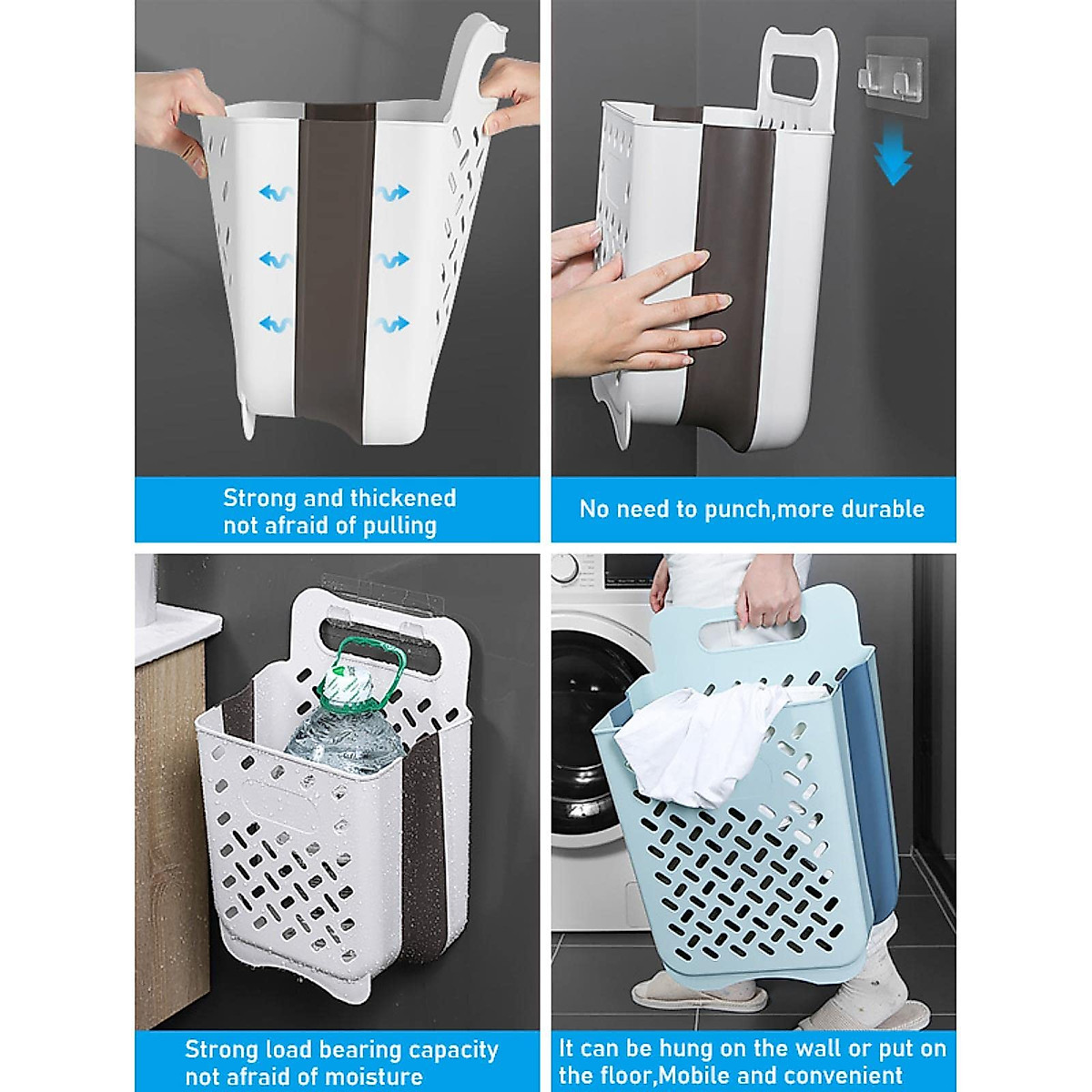 Strong and thickened not afraid of pulling

No need to punch,more durable

Strong load bearing capacity not afraid of moisture

It can be hung on the wall or put on the floor,Mobile and convenient