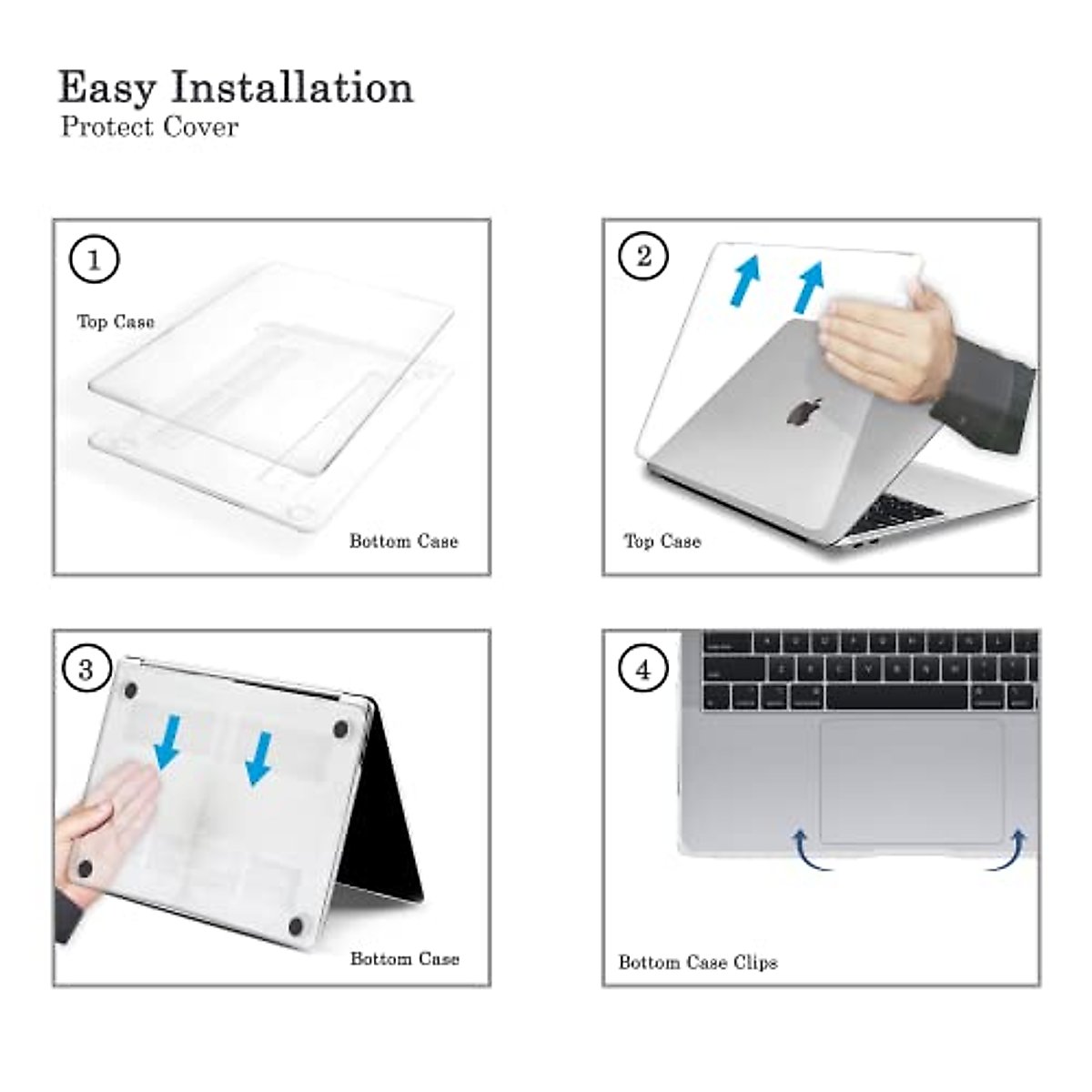 Easy Installation
Protect Cover

1
Top Case
Bottom Case

2
Top Case

3
Bottom Case

4
Bottom Case Clips