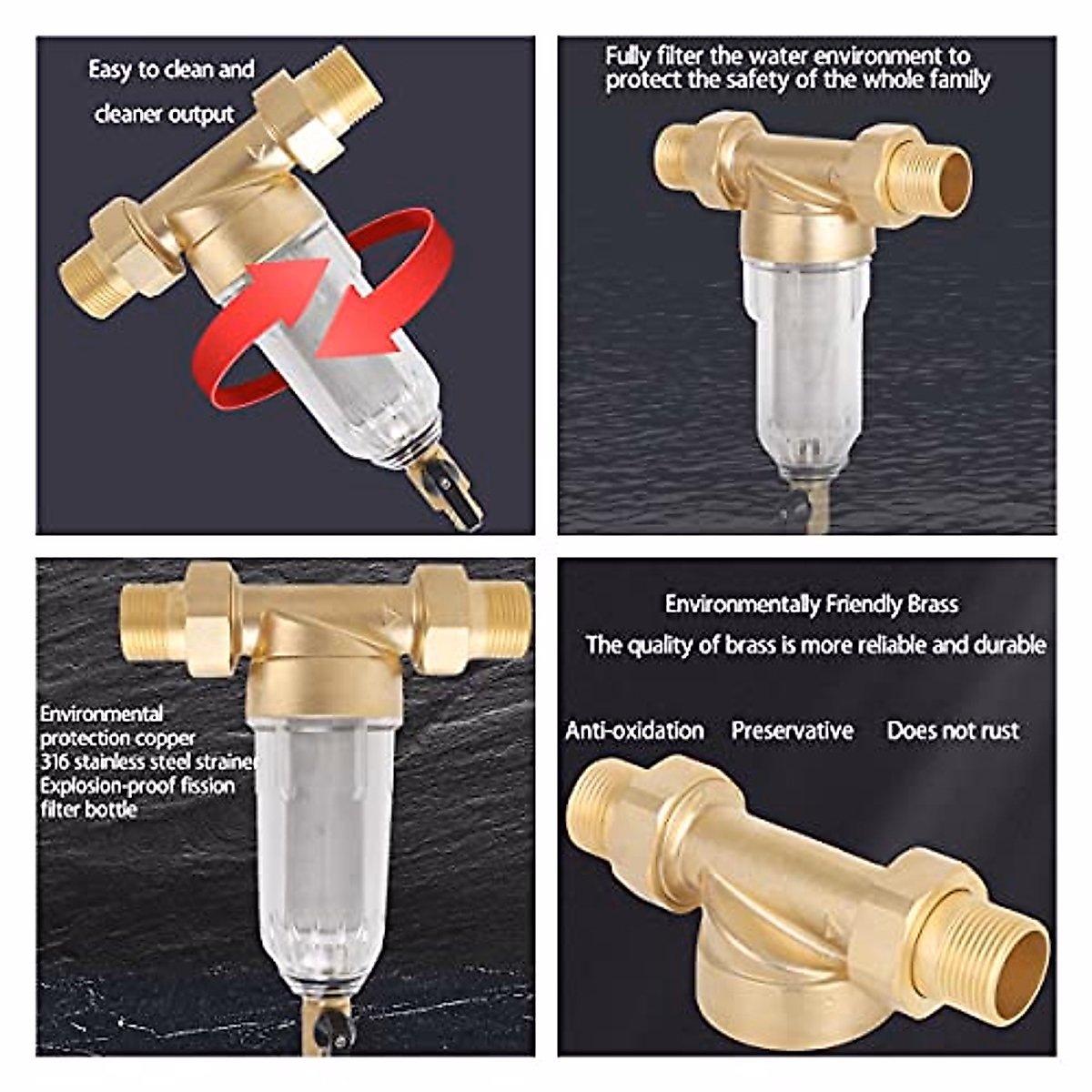 Easy to clean and cleaner output

Fully filter the water environment to protect the safety of the whole family

Environmental protection copper
316 stainless steel strainer
Explosion-proof fission filter bottle

Environmentally Friendly Brass

The quality of brass is more reliable and durable

Anti-oxidation Preservative Does not rust